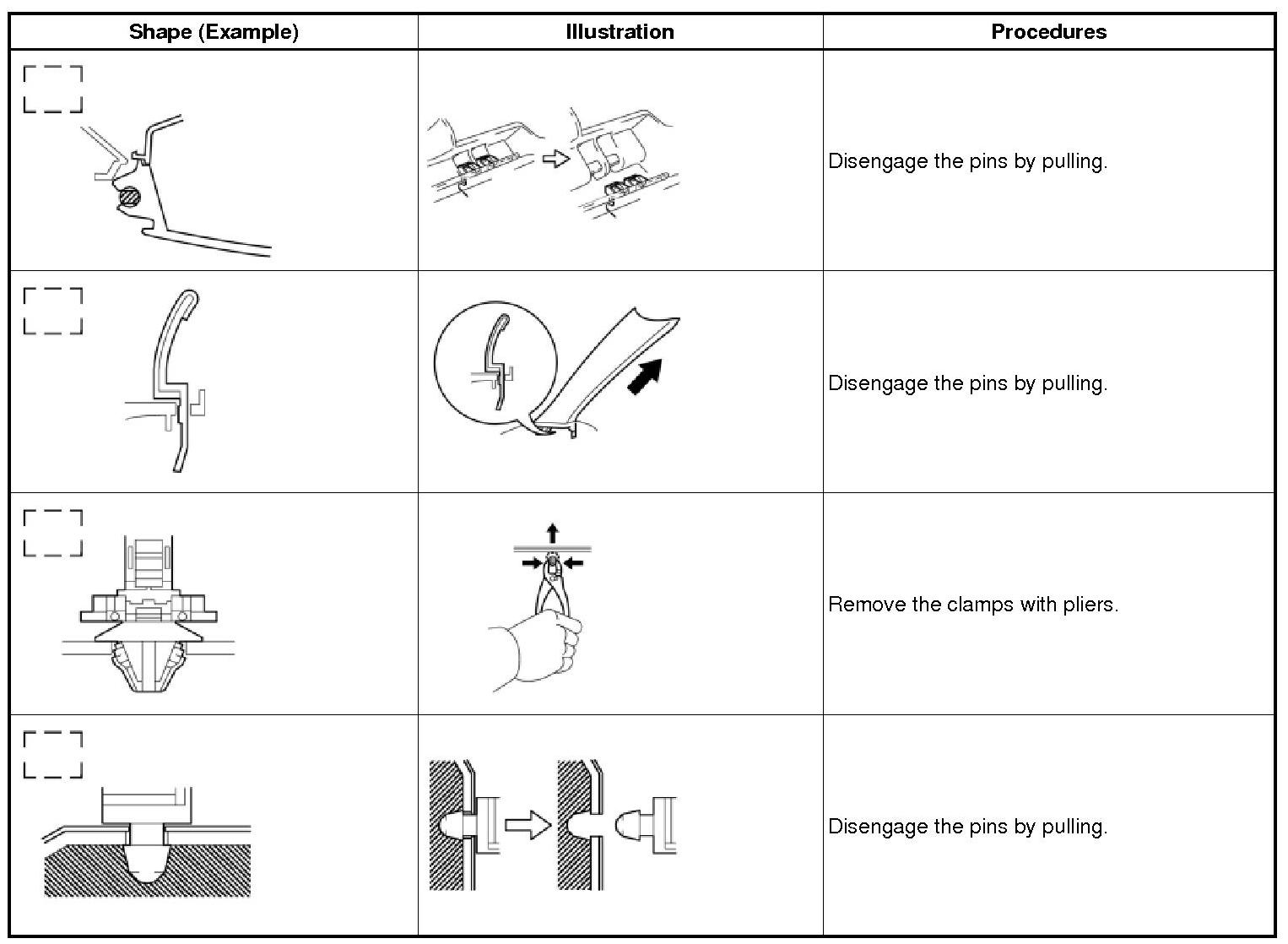 | Shape (Example) | Illustration | Procedures |
|---|---|---|
| | | Disengage the pins by pulling. |
| | | Disengage the pins by pulling. |
| | | Remove the clamps with pliers. |
| | | Disengage the pins by pulling. |