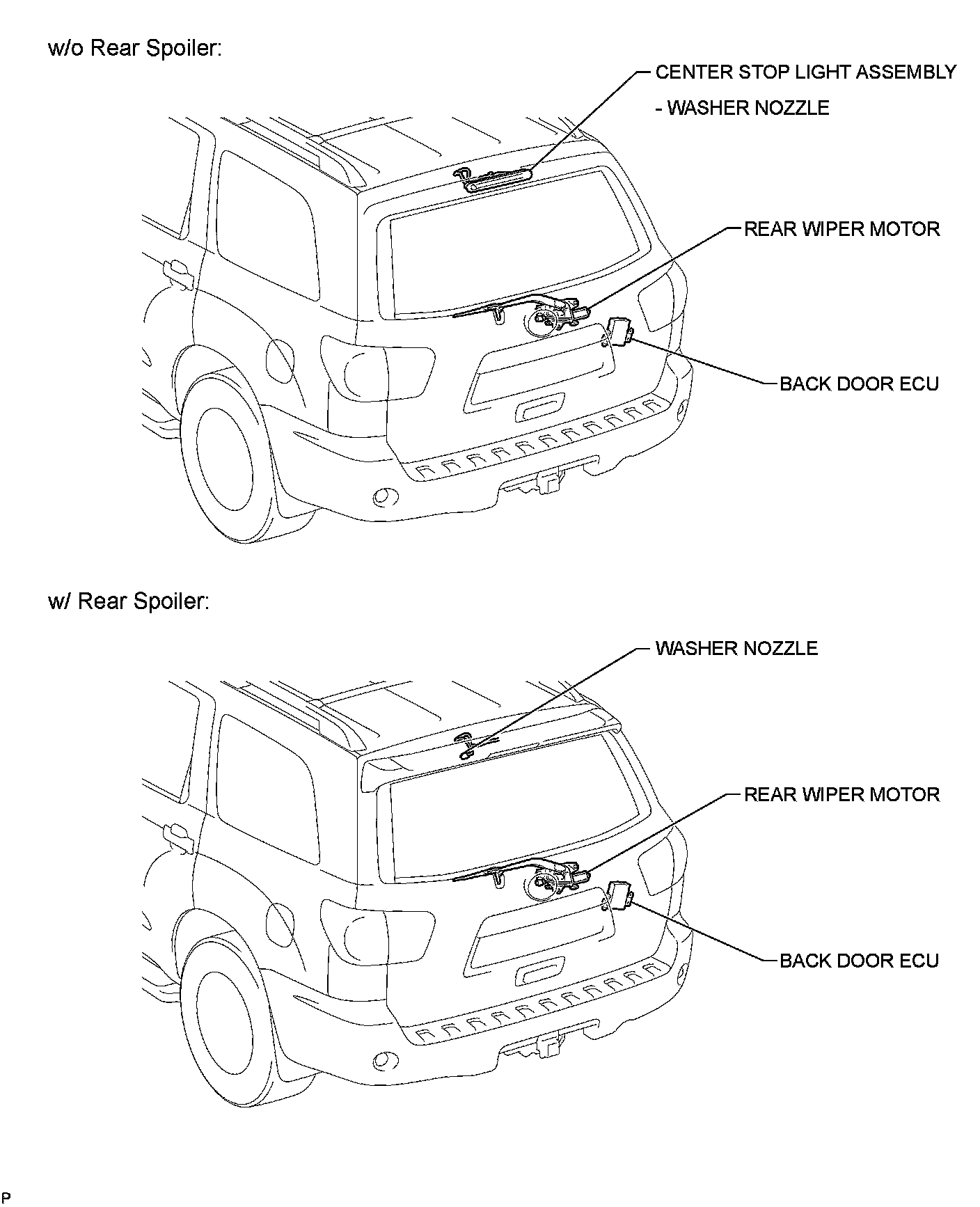 w/o Rear Spoiler:

CENTER STOP LIGHT ASSEMBLY - WASHER NOZZLE

REAR WIPER MOTOR

BACK DOOR ECU

w/ Rear Spoiler:

WASHER NOZZLE

REAR WIPER MOTOR

BACK DOOR ECU

P