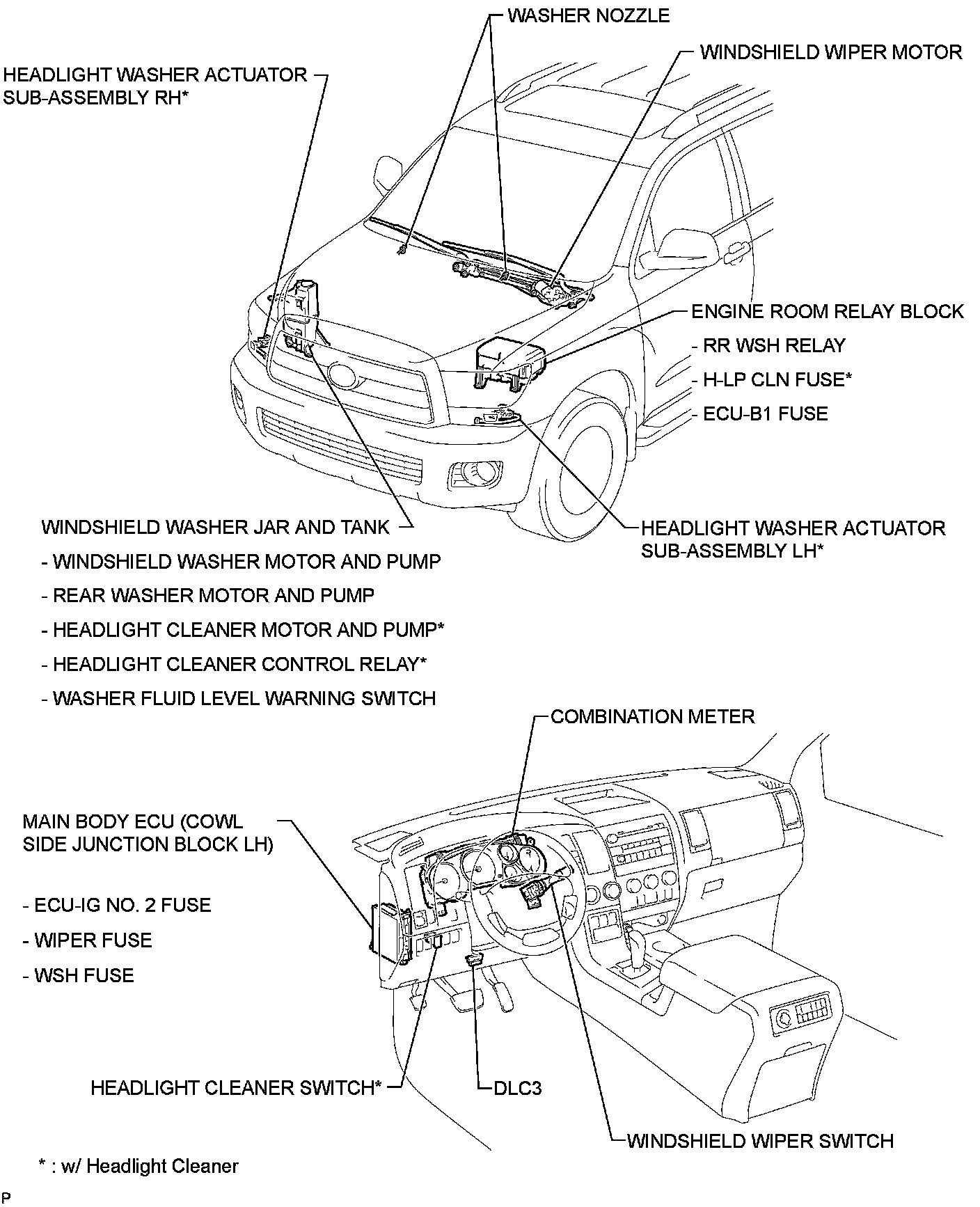 WASHER NOZZLE

WINDSHIELD WIPER MOTOR

HEADLIGHT WASHER ACTUATOR SUB-ASSEMBLY RH*

ENGINE ROOM RELAY BLOCK

- RR WSH RELAY

- H-LP CLN FUSE*

- ECU-B1 FUSE

WINDSHIELD WASHER JAR AND TANK

- WINDSHIELD WASHER MOTOR AND PUMP

- REAR WASHER MOTOR AND PUMP

- HEADLIGHT CLEANER MOTOR AND PUMP*

- HEADLIGHT CLEANER CONTROL RELAY*

- WASHER FLUID LEVEL WARNING SWITCH

HEADLIGHT WASHER ACTUATOR SUB-ASSEMBLY LH*

COMBINATION METER

MAIN BODY ECU (COWL SIDE JUNCTION BLOCK LH)

- ECU-IG NO. 2 FUSE

- WIPER FUSE

- WSH FUSE

HEADLIGHT CLEANER SWITCH*

DLC3

WINDSHIELD WIPER SWITCH

* : w/ Headlight Cleaner

P