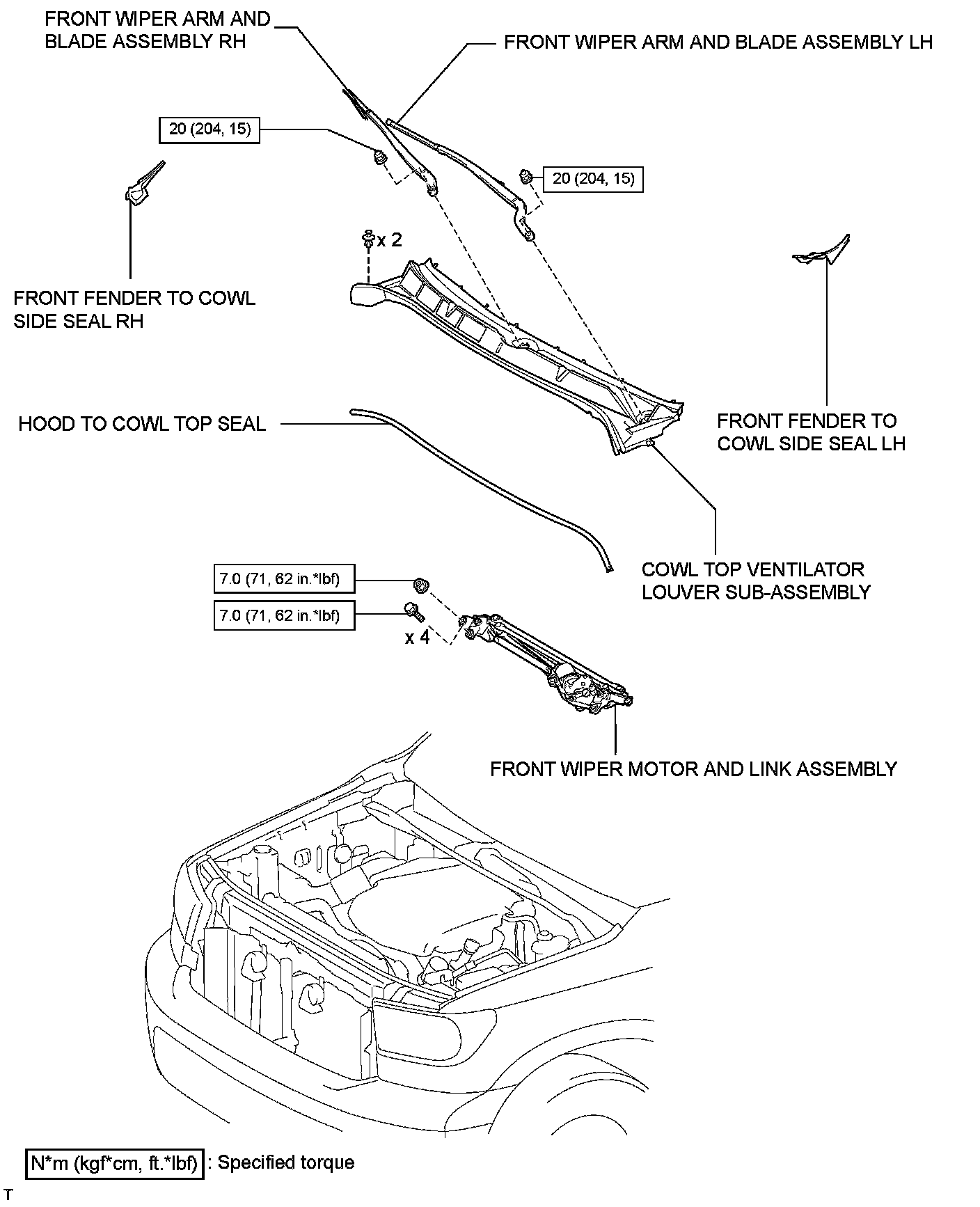 FRONT WIPER ARM AND BLADE ASSEMBLY RH

FRONT WIPER ARM AND BLADE ASSEMBLY LH

20 (204, 15)

20 (204, 15)

x 2

FRONT FENDER TO COWL SIDE SEAL RH

HOOD TO COWL TOP SEAL

FRONT FENDER TO COWL SIDE SEAL LH

COWL TOP VENTILATOR LOUVER SUB-ASSEMBLY

7.0 (71, 62 in.*lbf)

7.0 (71, 62 in.*lbf)

x 4

FRONT WIPER MOTOR AND LINK ASSEMBLY

N*m (kgf*cm, ft.*lbf) : Specified torque

T