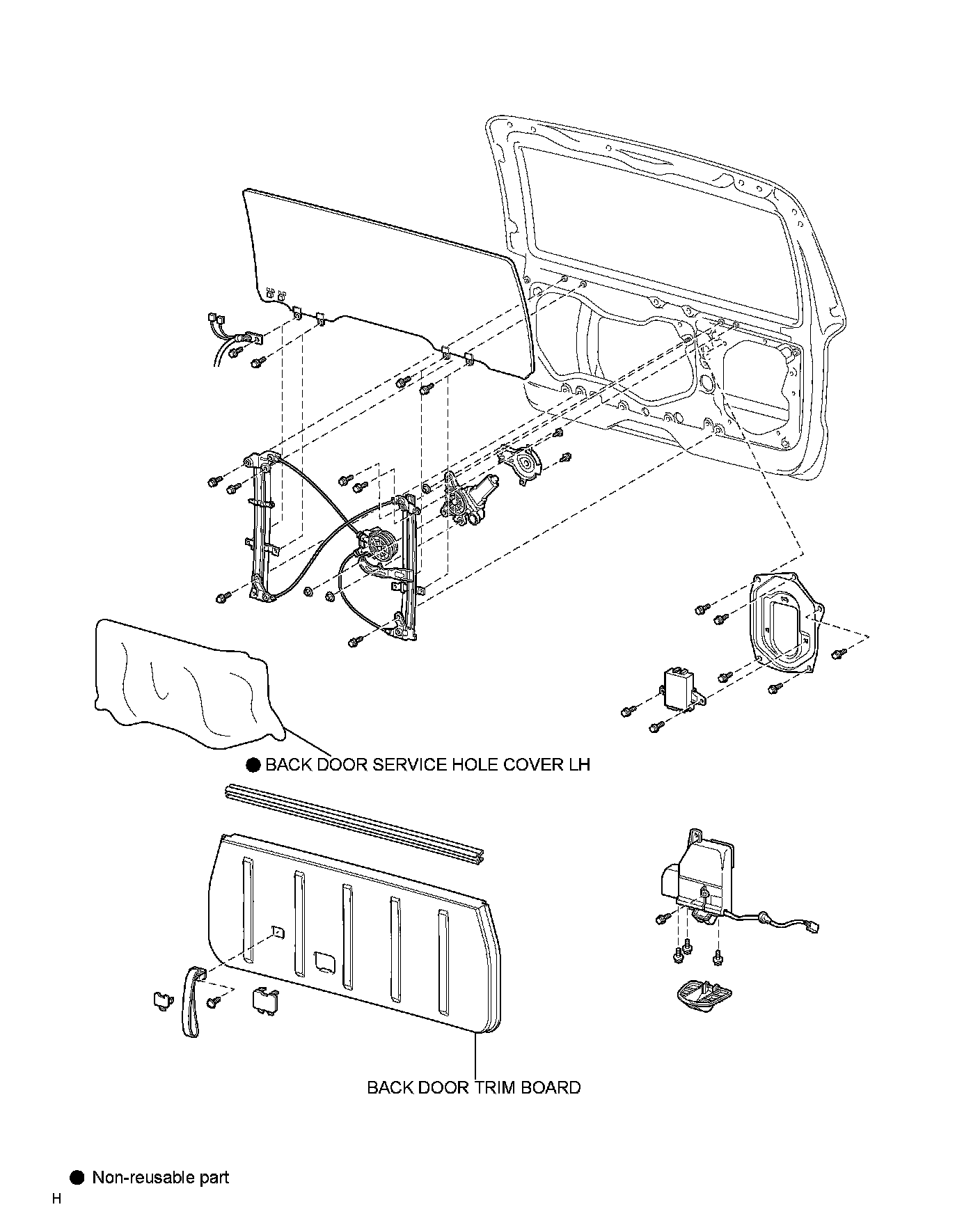 ● BACK DOOR SERVICE HOLE COVER LH

BACK DOOR TRIM BOARD

● Non-reusable part

H