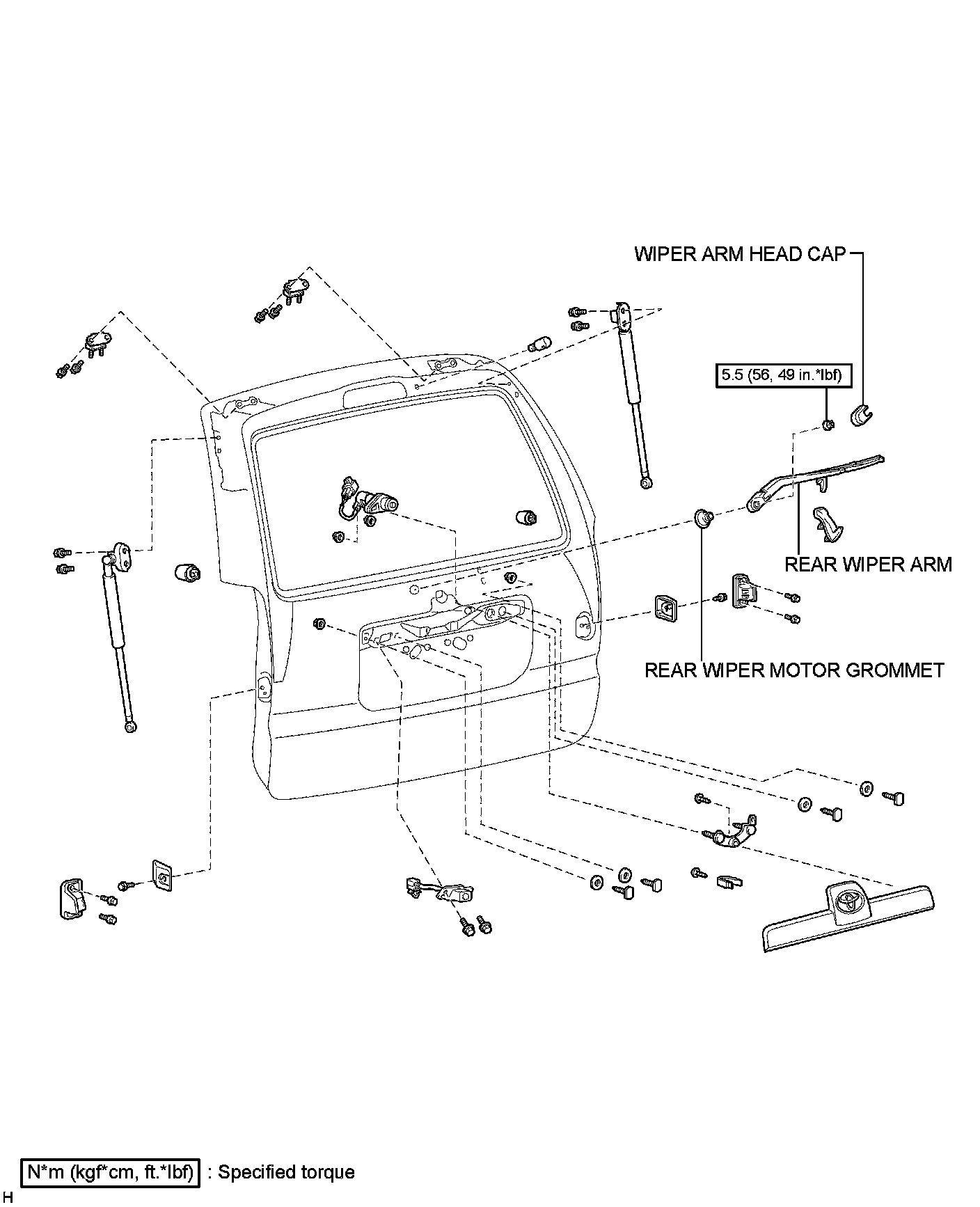 WIPER ARM HEAD CAP

5.5 (56, 49 in.*lbf)

REAR WIPER ARM

REAR WIPER MOTOR GROMMET

N*m (kgf*cm, ft.*lbf) : Specified torque

H