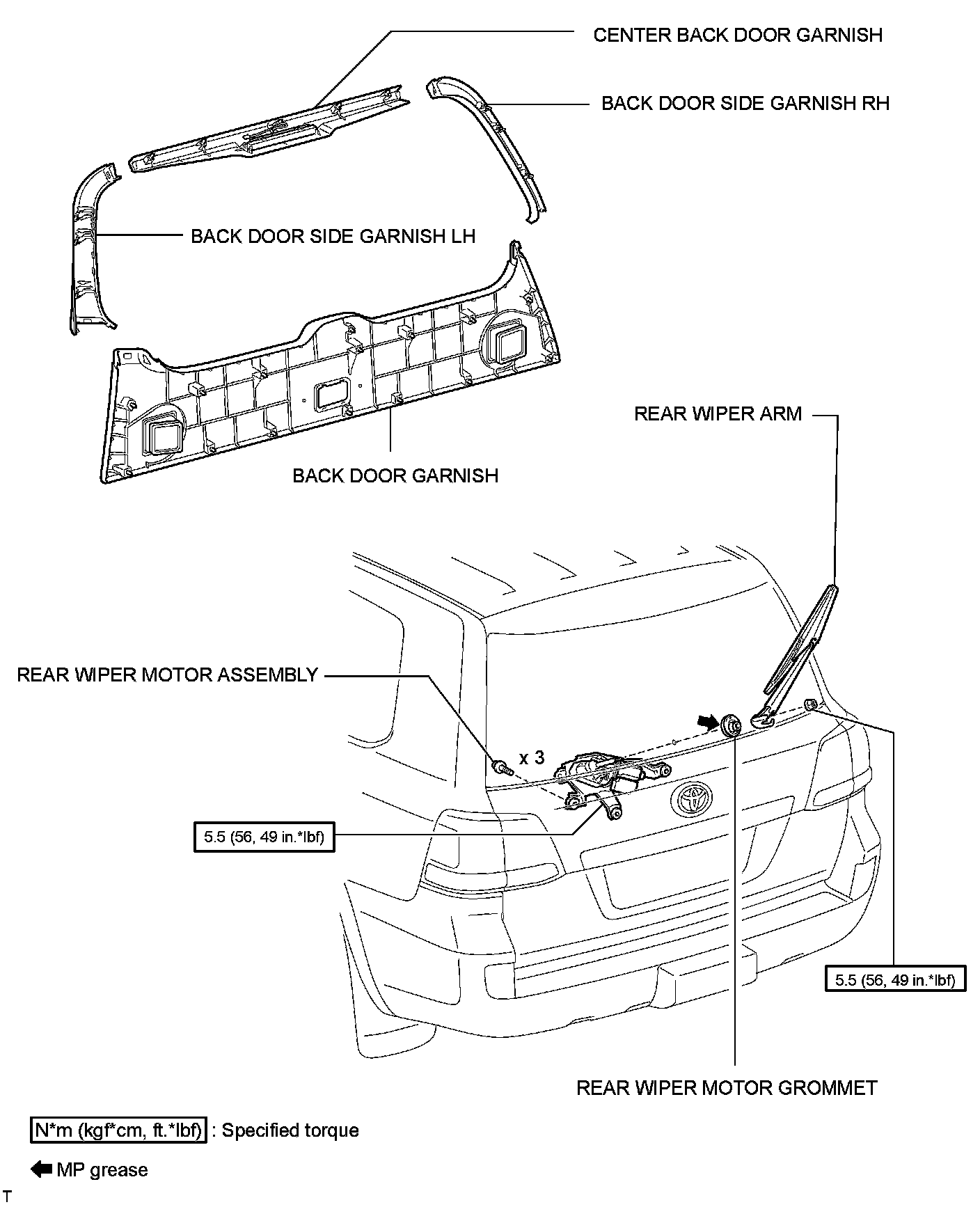 CENTER BACK DOOR GARNISH

BACK DOOR SIDE GARNISH RH

BACK DOOR SIDE GARNISH LH

BACK DOOR GARNISH

REAR WIPER ARM

REAR WIPER MOTOR ASSEMBLY

x 3

5.5 (56, 49 in.*lbf)

5.5 (56, 49 in.*lbf)

REAR WIPER MOTOR GROMMET

N*m (kgf*cm, ft.*lbf) : Specified torque

MP grease

T