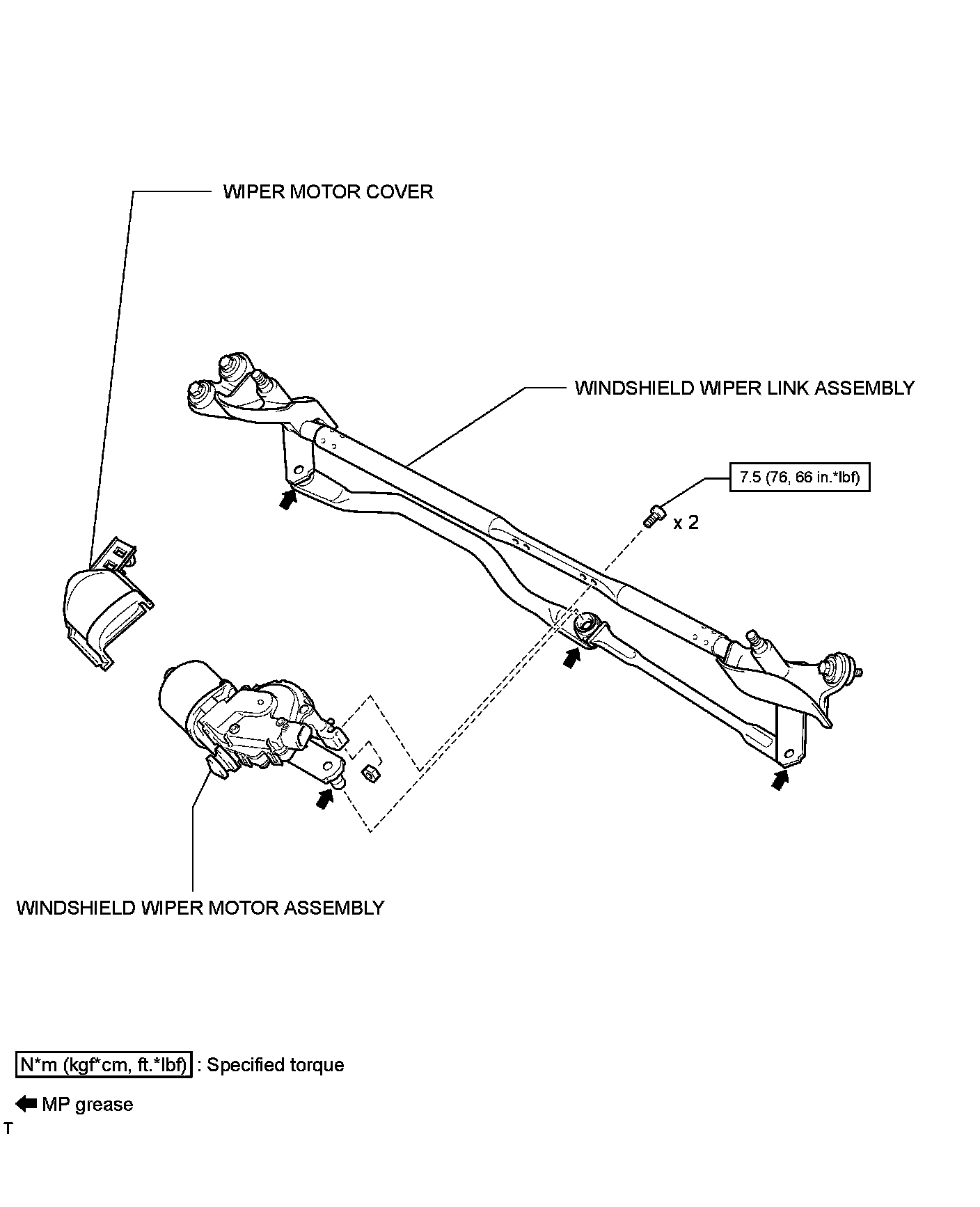 WIPER MOTOR COVER

WINDSHIELD WIPER LINK ASSEMBLY

7.5 (76, 66 in.*lbf)

x 2

WINDSHIELD WIPER MOTOR ASSEMBLY

N*m (kgf*cm, ft.*lbf) : Specified torque

MP grease

T