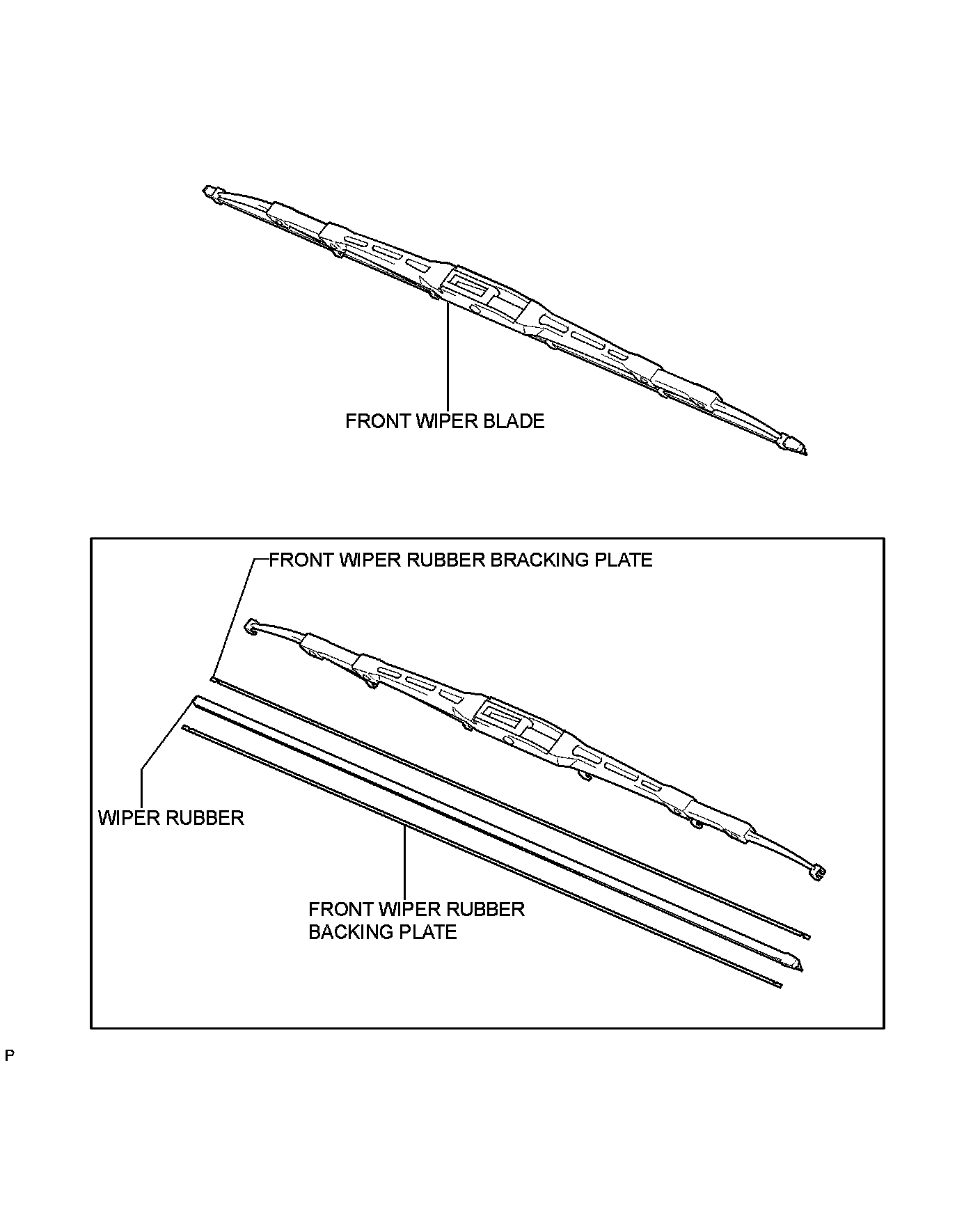 FRONT WIPER BLADE

FRONT WIPER RUBBER BRACKING PLATE

WIPER RUBBER

FRONT WIPER RUBBER BACKING PLATE

P