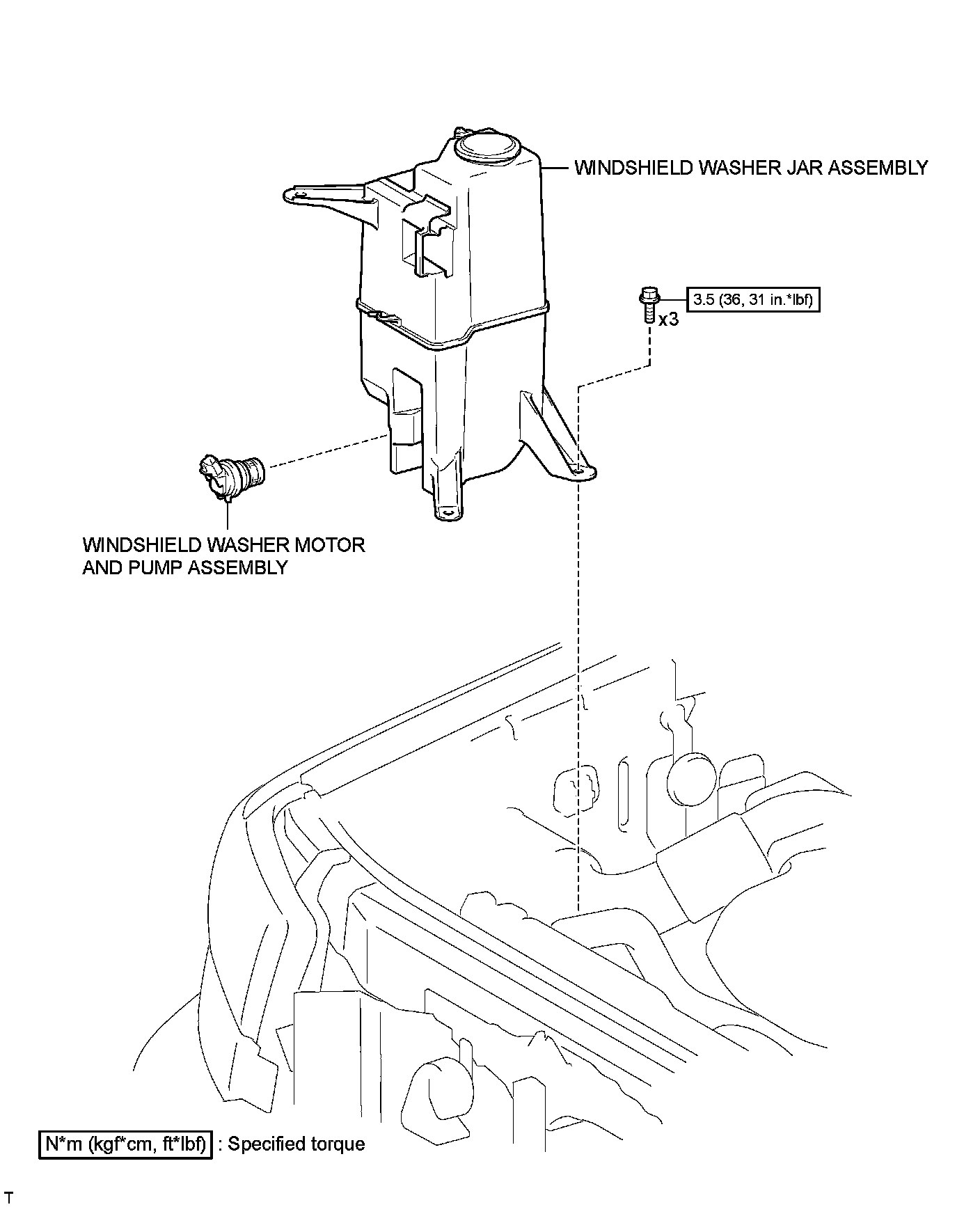 WINDSHIELD WASHER JAR ASSEMBLY

3.5 (36, 31 in.*lbf)

x3

WINDSHIELD WASHER MOTOR AND PUMP ASSEMBLY

N*m (kgf*cm, ft*lbf) : Specified torque

T