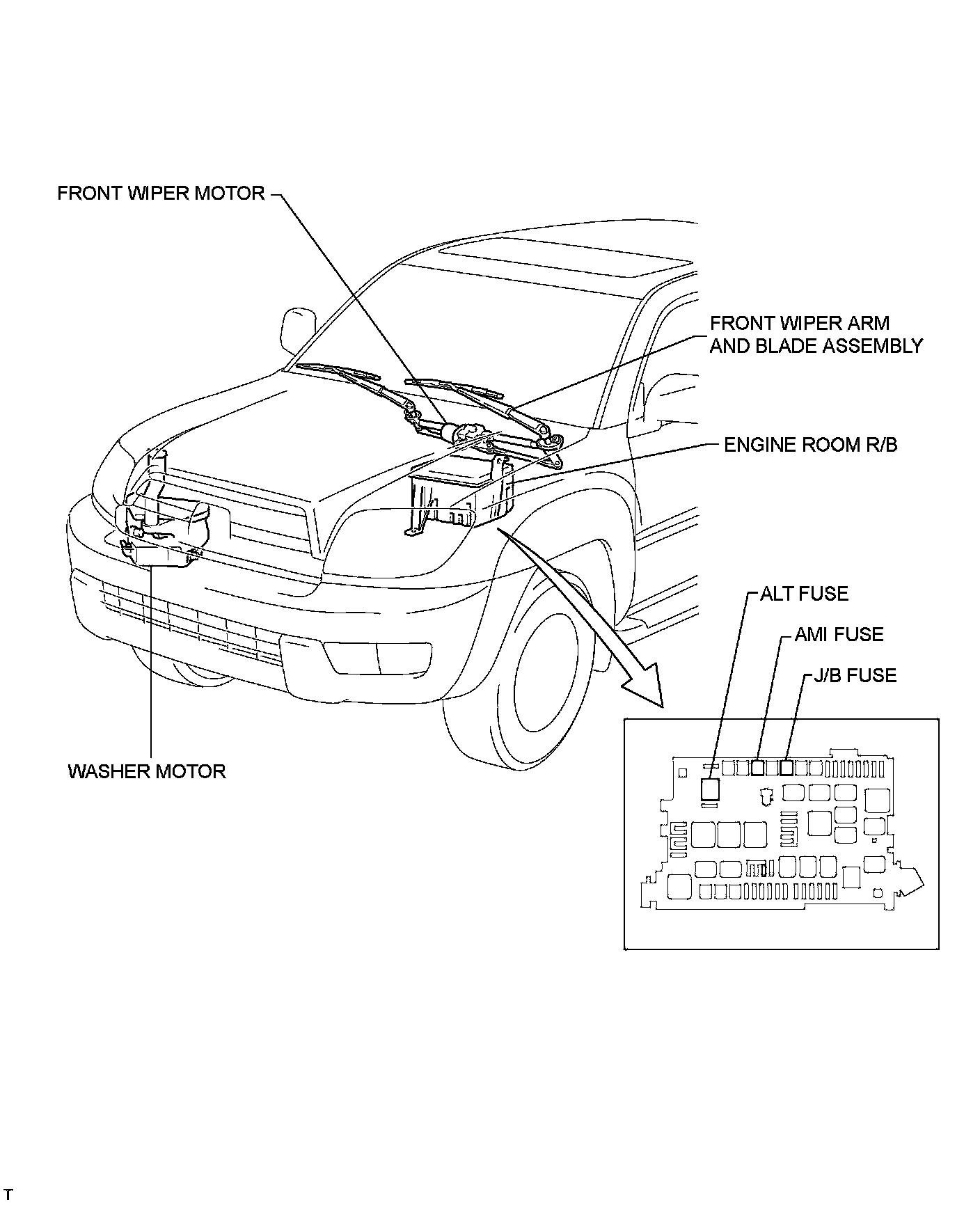 FRONT WIPER MOTOR

FRONT WIPER ARM AND BLADE ASSEMBLY

ENGINE ROOM R/B

ALT FUSE

AMI FUSE

J/B FUSE

WASHER MOTOR

T