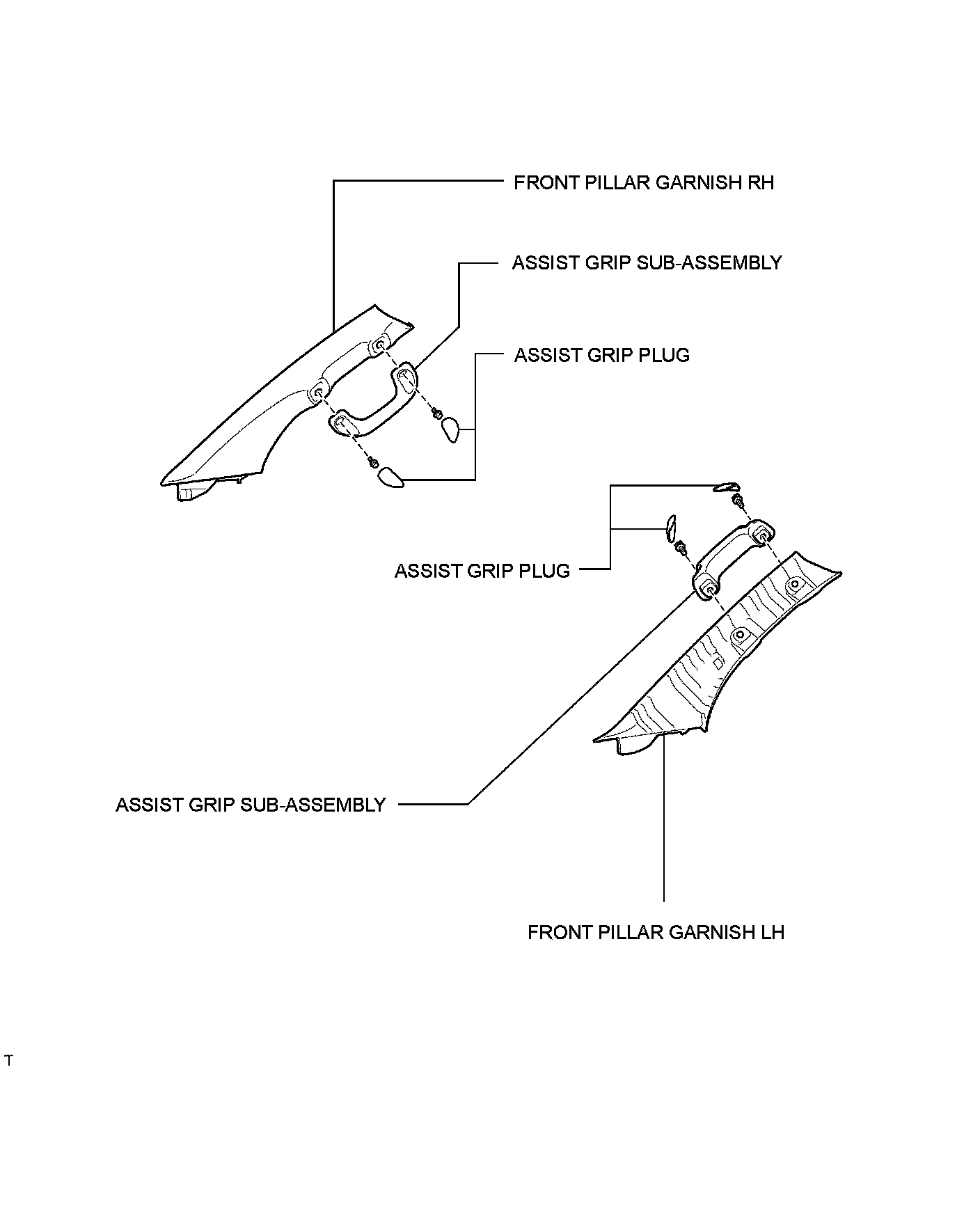 FRONT PILLAR GARNISH RH

ASSIST GRIP SUB-ASSEMBLY

ASSIST GRIP PLUG

ASSIST GRIP PLUG

ASSIST GRIP SUB-ASSEMBLY

FRONT PILLAR GARNISH LH

T