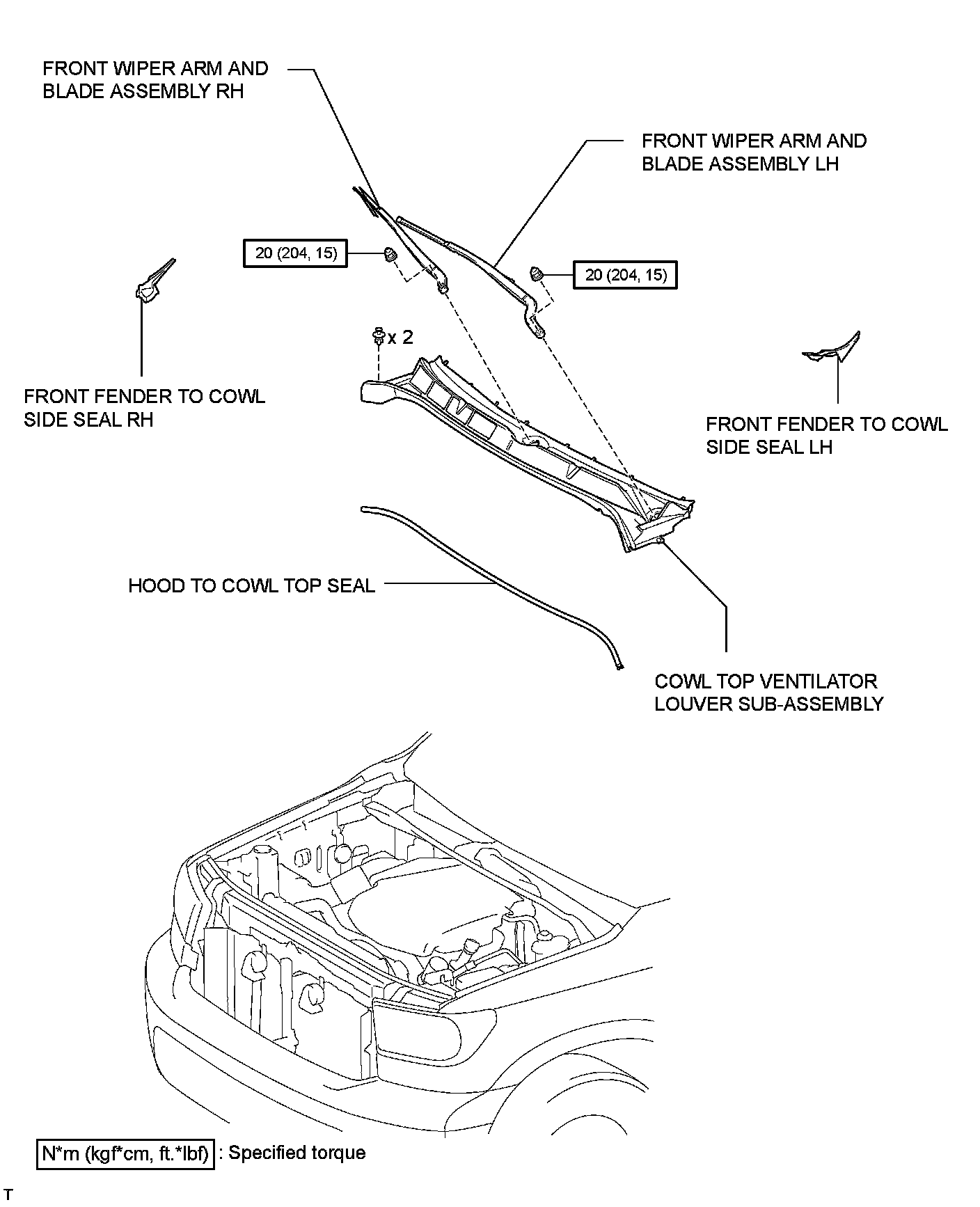 FRONT WIPER ARM AND BLADE ASSEMBLY RH

FRONT WIPER ARM AND BLADE ASSEMBLY LH

20 (204, 15)

20 (204, 15)

x 2

FRONT FENDER TO COWL SIDE SEAL RH

FRONT FENDER TO COWL SIDE SEAL LH

HOOD TO COWL TOP SEAL

COWL TOP VENTILATOR LOUVER SUB-ASSEMBLY

N*m (kgf*cm, ft.*lbf) : Specified torque

T