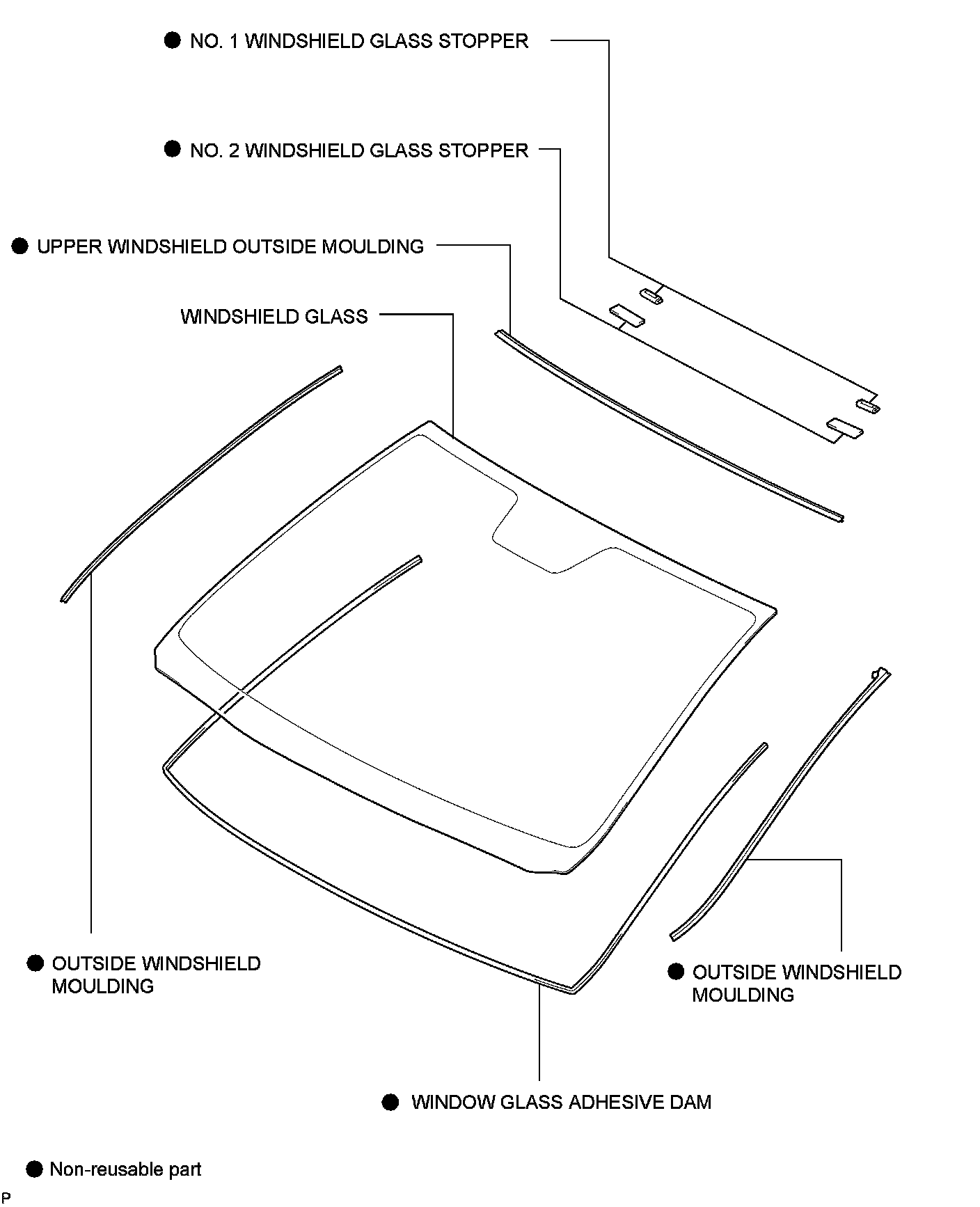 ● NO. 1 WINDSHIELD GLASS STOPPER

● NO. 2 WINDSHIELD GLASS STOPPER

● UPPER WINDSHIELD OUTSIDE MOULDING

WINDSHIELD GLASS

● OUTSIDE WINDSHIELD MOULDING

● OUTSIDE WINDSHIELD MOULDING

● WINDOW GLASS ADHESIVE DAM

● Non-reusable part

P