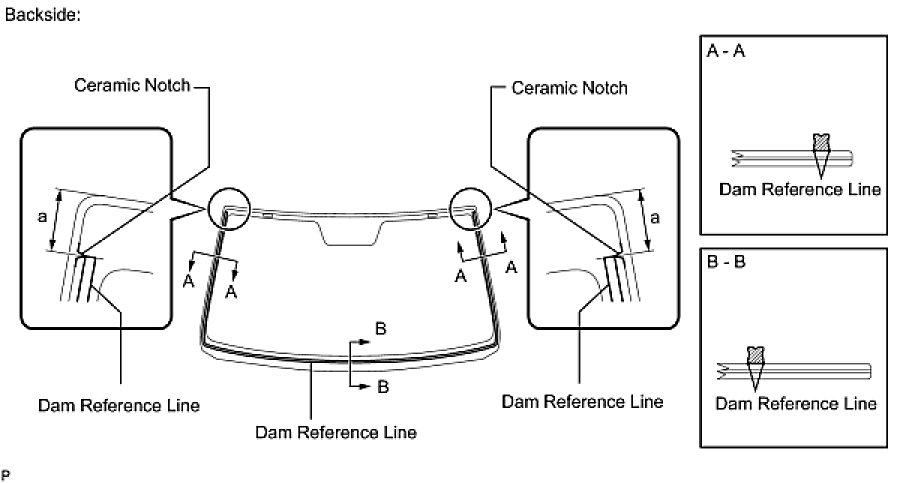 Backside:

Ceramic Notch

Ceramic Notch

a

a

A

A

A

A

B

B

Dam Reference Line

Dam Reference Line

Dam Reference Line

A - A

Dam Reference Line

B - B

Dam Reference Line

P