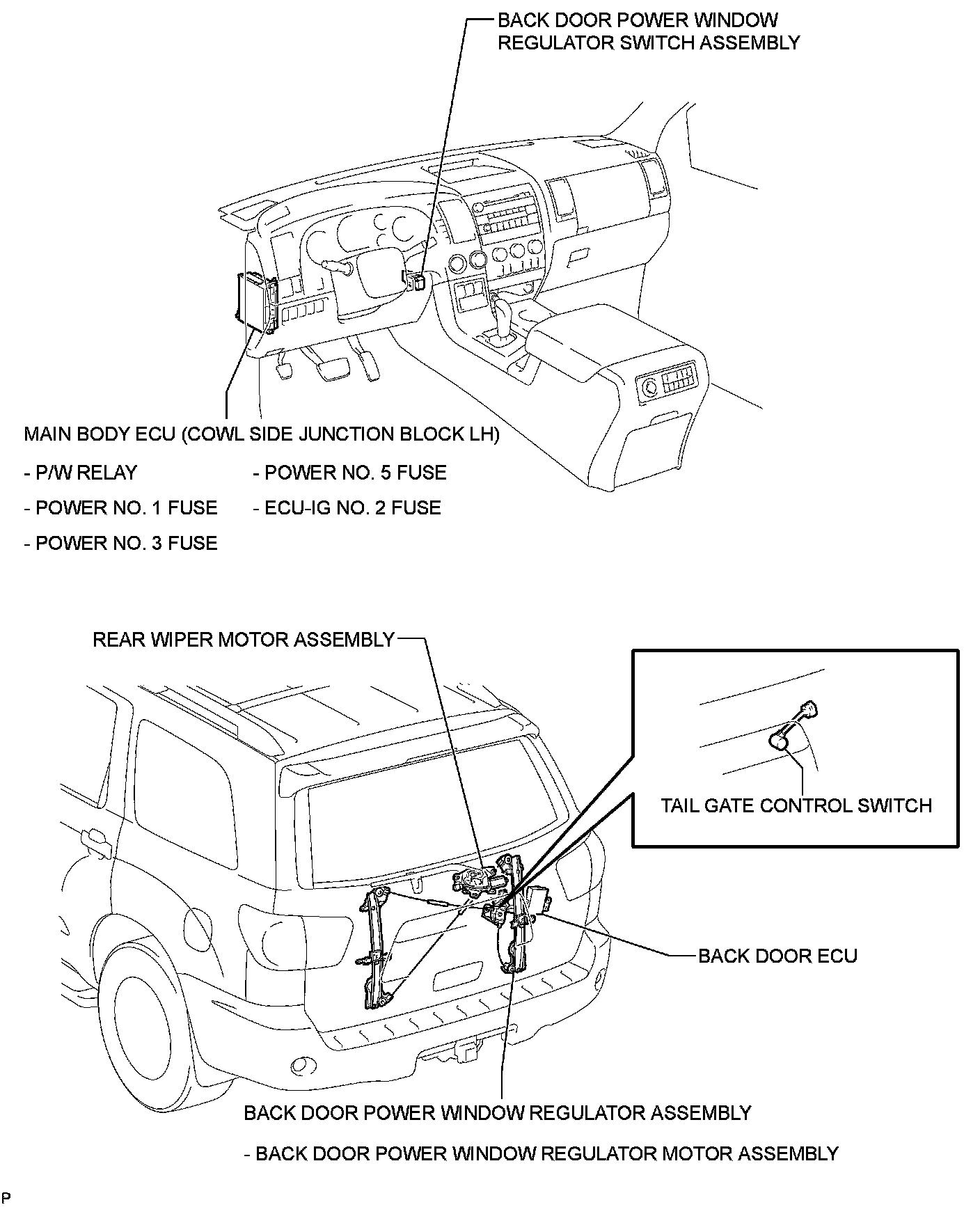 BACK DOOR POWER WINDOW REGULATOR SWITCH ASSEMBLY

MAIN BODY ECU (COWL SIDE JUNCTION BLOCK LH)

- P/W RELAY

- POWER NO. 1 FUSE

- POWER NO. 3 FUSE

- POWER NO. 5 FUSE

- ECU-IG NO. 2 FUSE

REAR WIPER MOTOR ASSEMBLY

TAIL GATE CONTROL SWITCH

BACK DOOR ECU

BACK DOOR POWER WINDOW REGULATOR ASSEMBLY

- BACK DOOR POWER WINDOW REGULATOR MOTOR ASSEMBLY

P