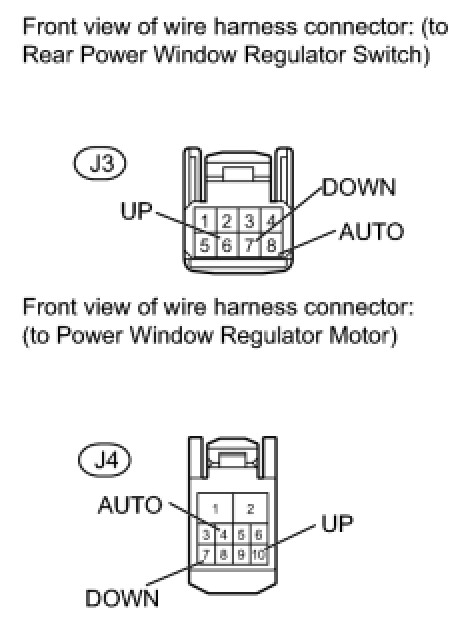 Front view of wire harness connector: (to Rear Power Window Regulator Switch)

J3

UP

DOWN

AUTO

1 2 3 4
5 6 7 8

Front view of wire harness connector: (to Power Window Regulator Motor)

J4

AUTO

UP

DOWN

1 2
3 4 5 6
7 8 9 10