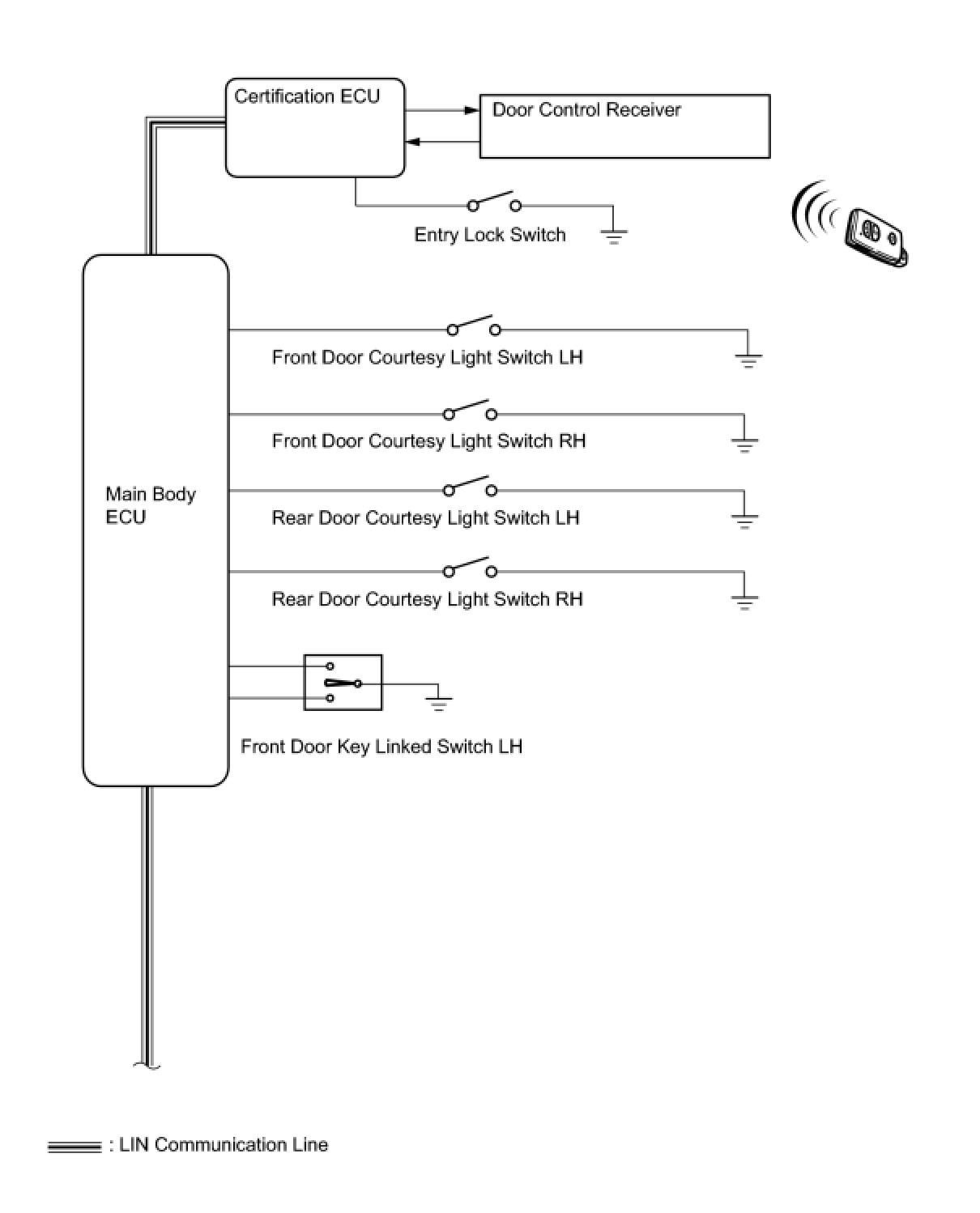 Certification ECU

Door Control Receiver

Entry Lock Switch

Main Body ECU

Front Door Courtesy Light Switch LH

Front Door Courtesy Light Switch RH

Rear Door Courtesy Light Switch LH

Rear Door Courtesy Light Switch RH

Front Door Key Linked Switch LH

: LIN Communication Line