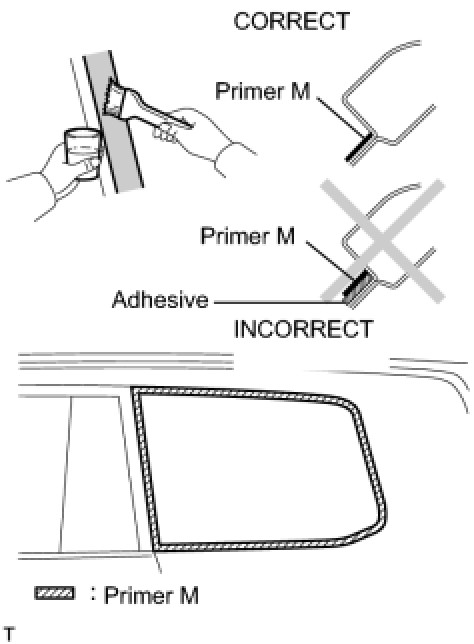 CORRECT

Primer M

Primer M

Adhesive

INCORRECT

: Primer M

T