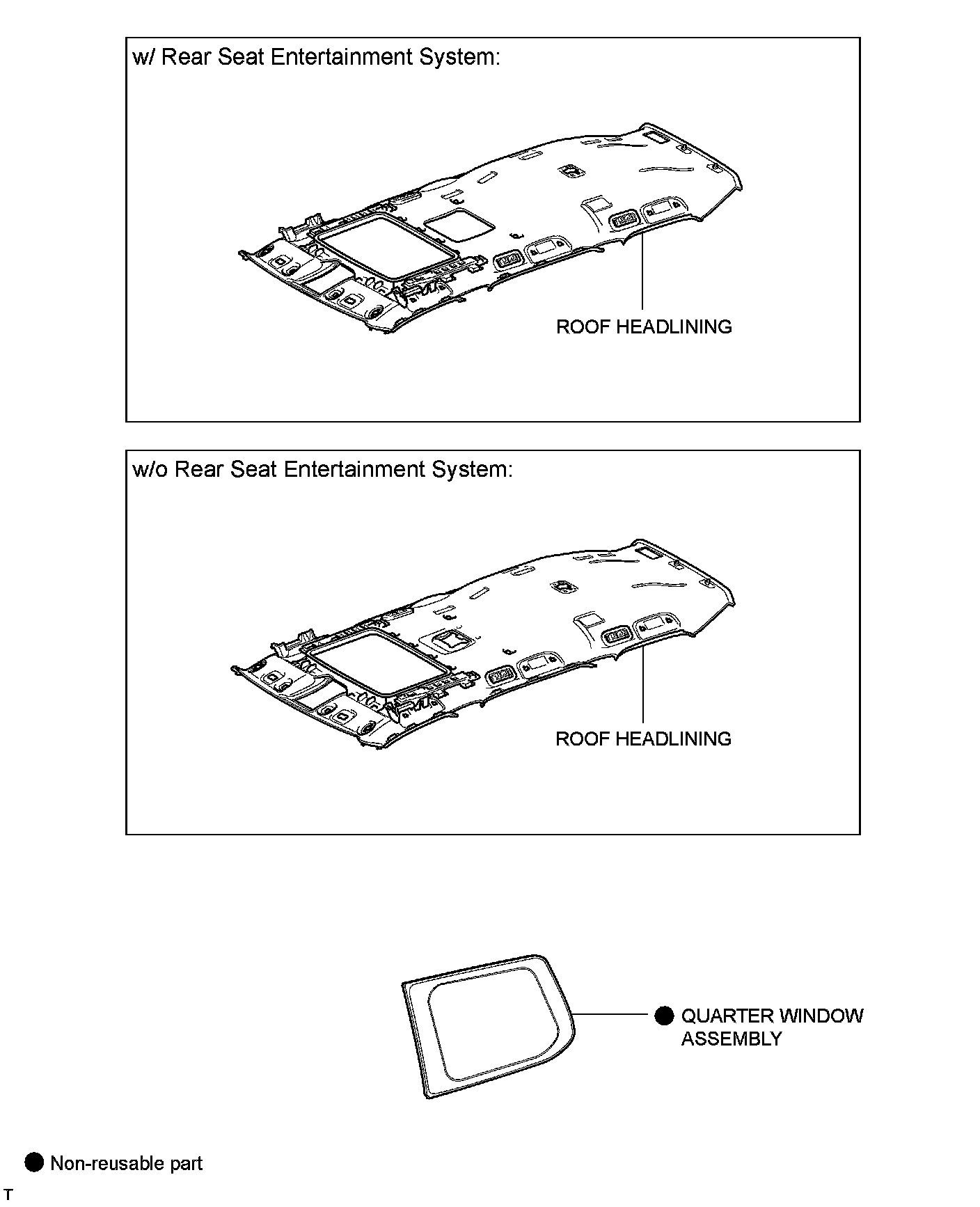 w/ Rear Seat Entertainment System:

ROOF HEADLINING

w/o Rear Seat Entertainment System:

ROOF HEADLINING

● QUARTER WINDOW ASSEMBLY

● Non-reusable part

T