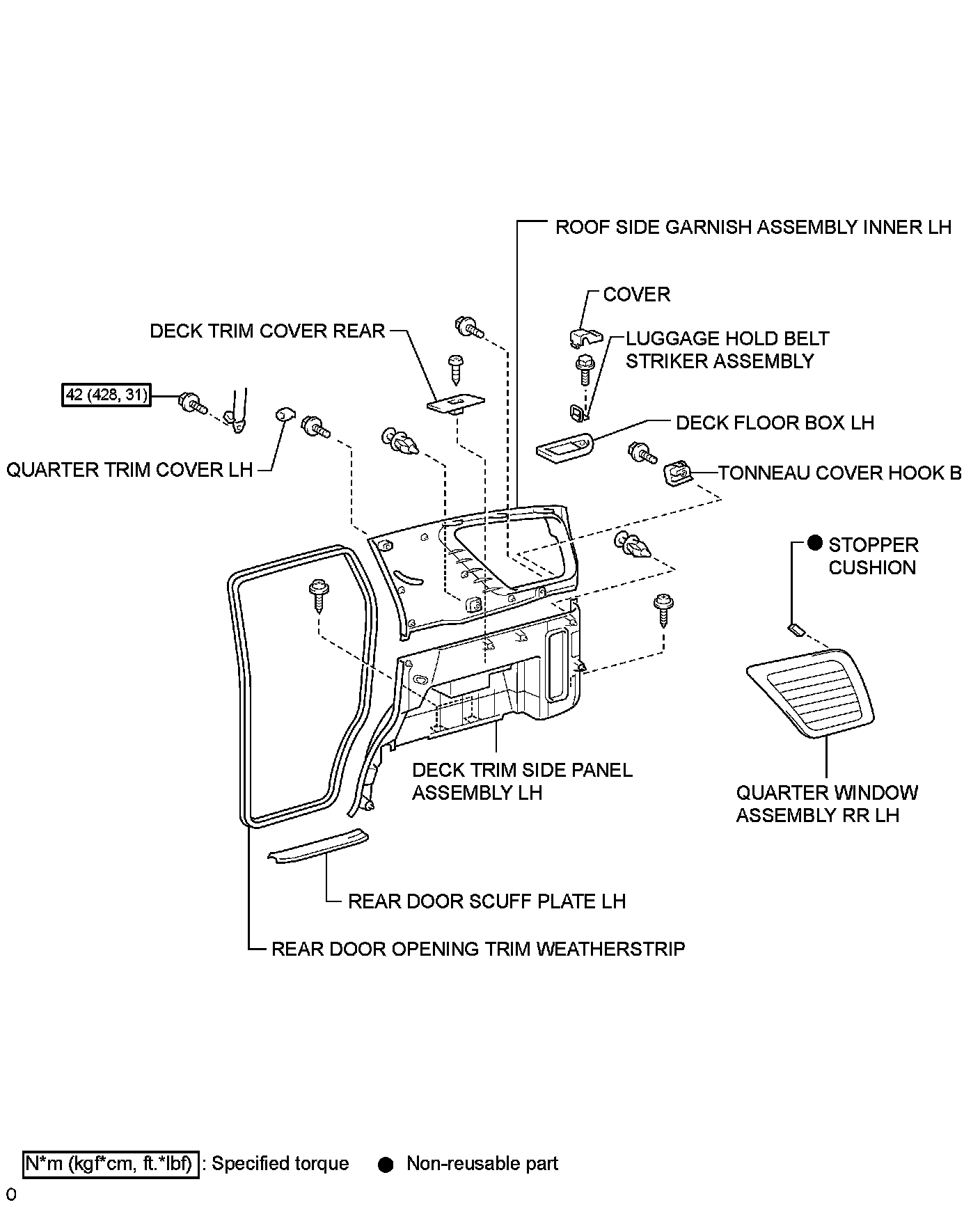 ROOF SIDE GARNISH ASSEMBLY INNER LH

COVER

DECK TRIM COVER REAR

LUGGAGE HOLD BELT STRIKER ASSEMBLY

42 (428, 31)

DECK FLOOR BOX LH

QUARTER TRIM COVER LH

TONNEAU COVER HOOK B

● STOPPER CUSHION

DECK TRIM SIDE PANEL ASSEMBLY LH

QUARTER WINDOW ASSEMBLY RR LH

REAR DOOR SCUFF PLATE LH

REAR DOOR OPENING TRIM WEATHERSTRIP

N*m (kgf*cm, ft.*lbf) : Specified torque ● Non-reusable part

0