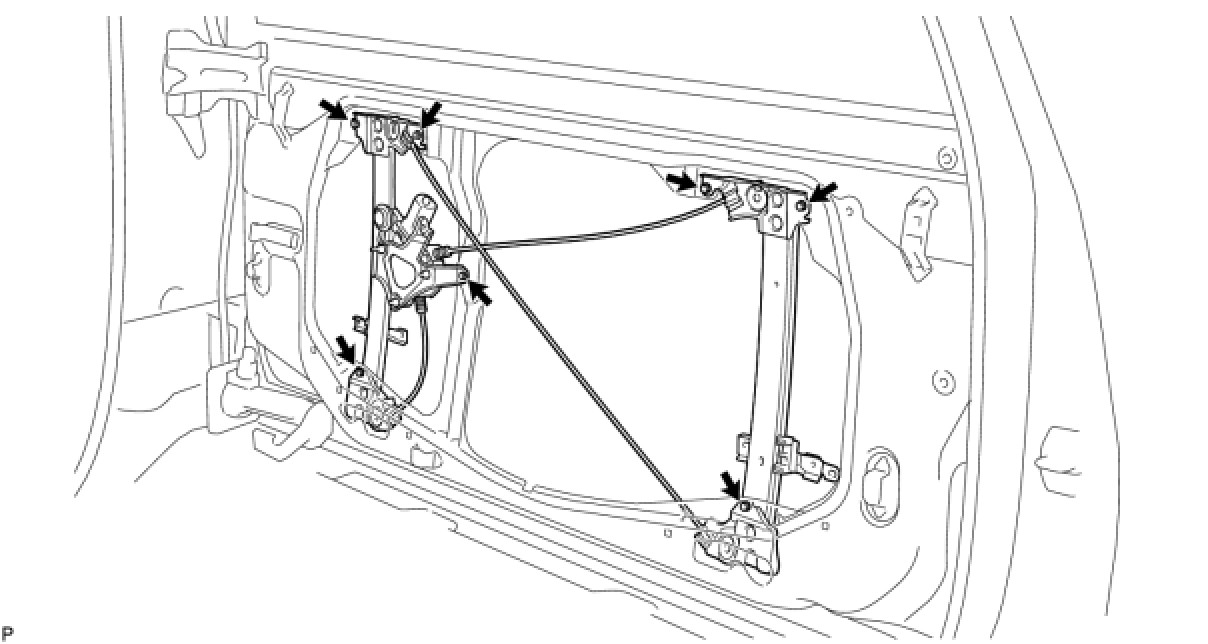 P