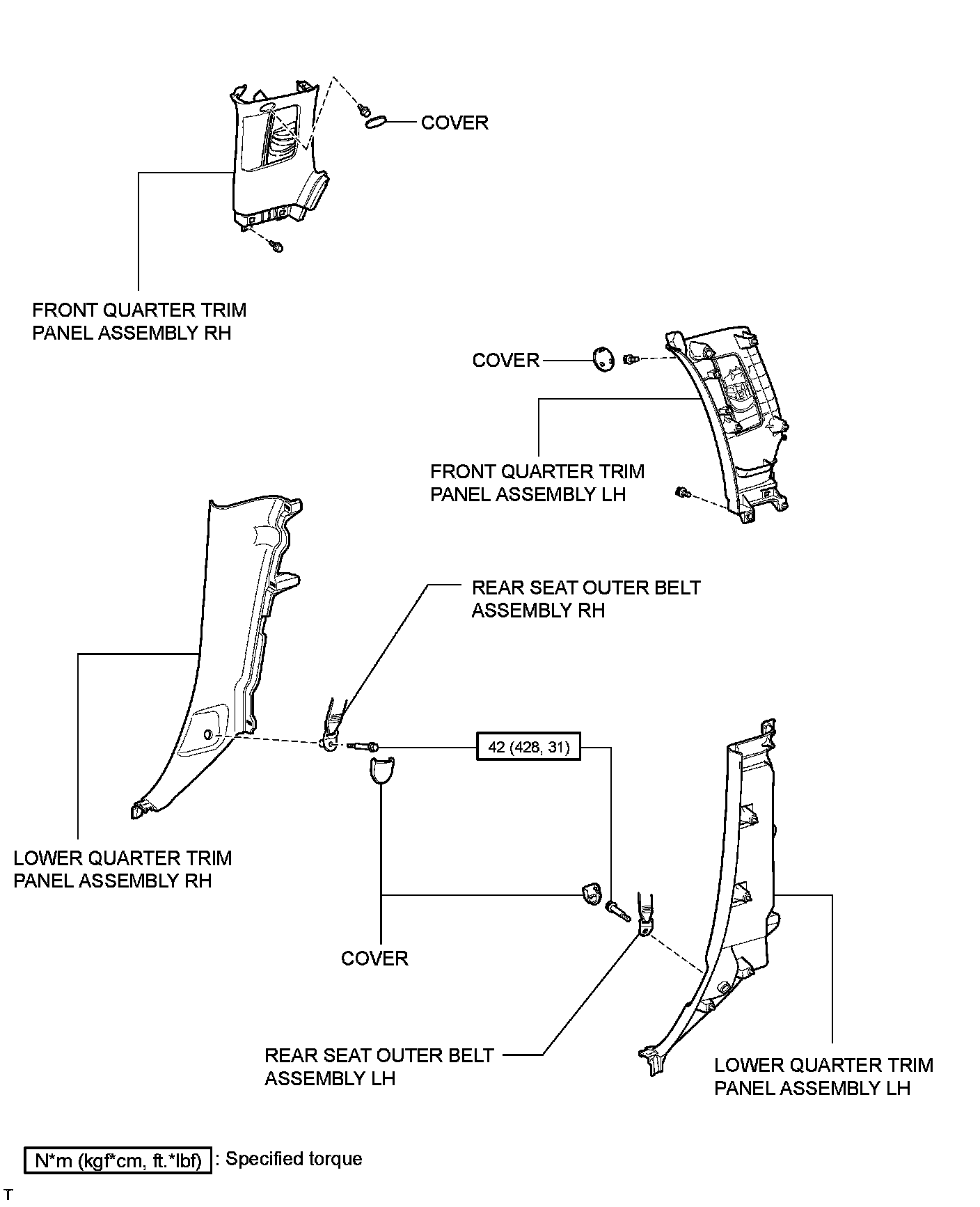 COVER

FRONT QUARTER TRIM PANEL ASSEMBLY RH

COVER

FRONT QUARTER TRIM PANEL ASSEMBLY LH

REAR SEAT OUTER BELT ASSEMBLY RH

42 (428, 31)

LOWER QUARTER TRIM PANEL ASSEMBLY RH

COVER

REAR SEAT OUTER BELT ASSEMBLY LH

LOWER QUARTER TRIM PANEL ASSEMBLY LH

N*m (kgf*cm, ft.*lbf) : Specified torque

T