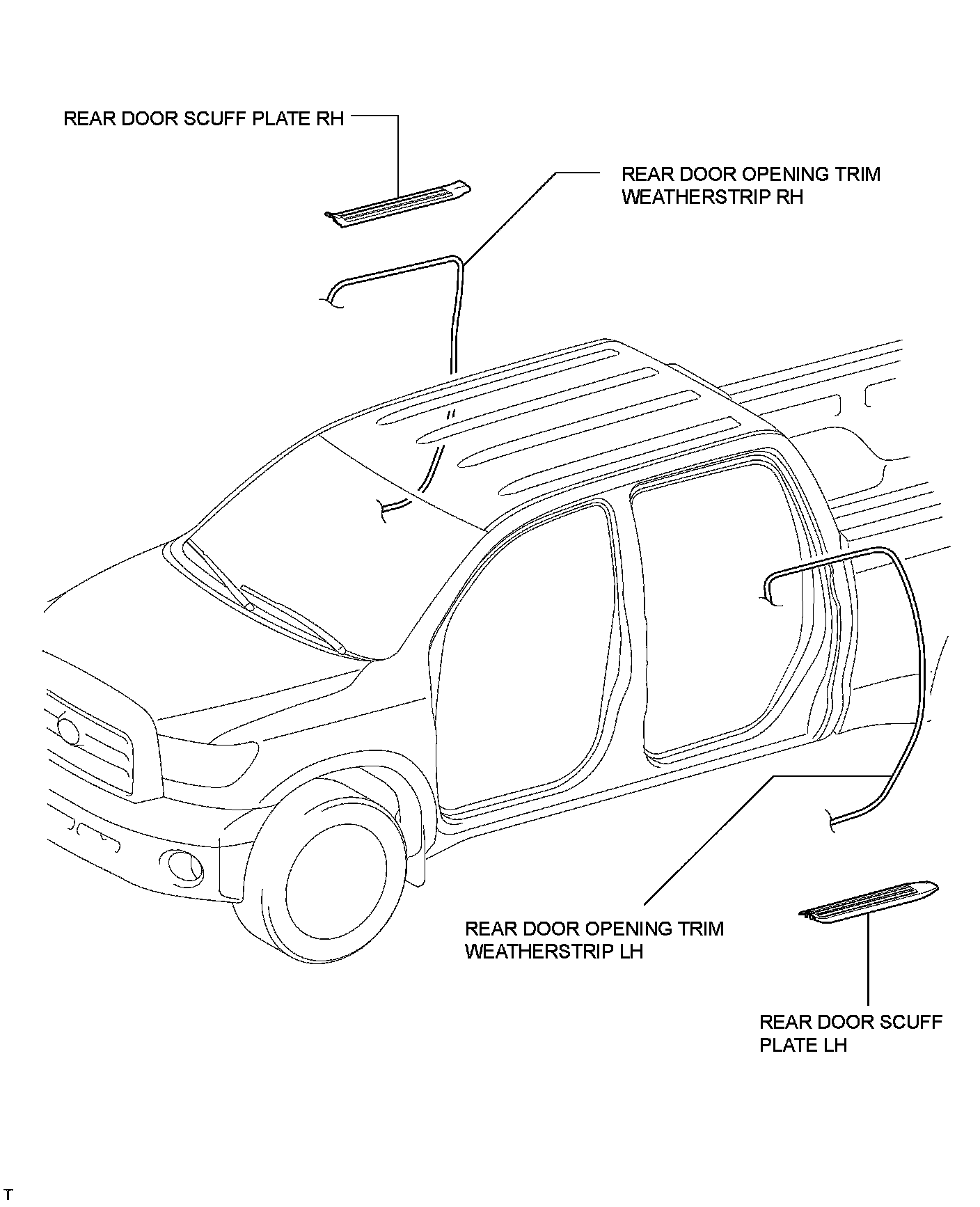 REAR DOOR SCUFF PLATE RH

REAR DOOR OPENING TRIM WEATHERSTRIP RH

REAR DOOR OPENING TRIM WEATHERSTRIP LH

REAR DOOR SCUFF PLATE LH

T