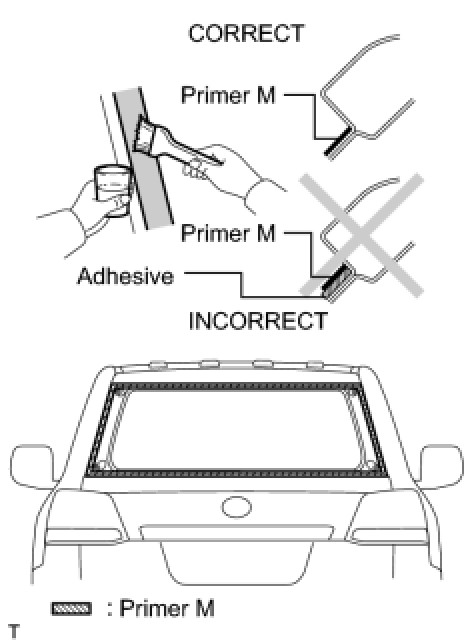 CORRECT

Primer M

Primer M

Adhesive

INCORRECT

: Primer M

T