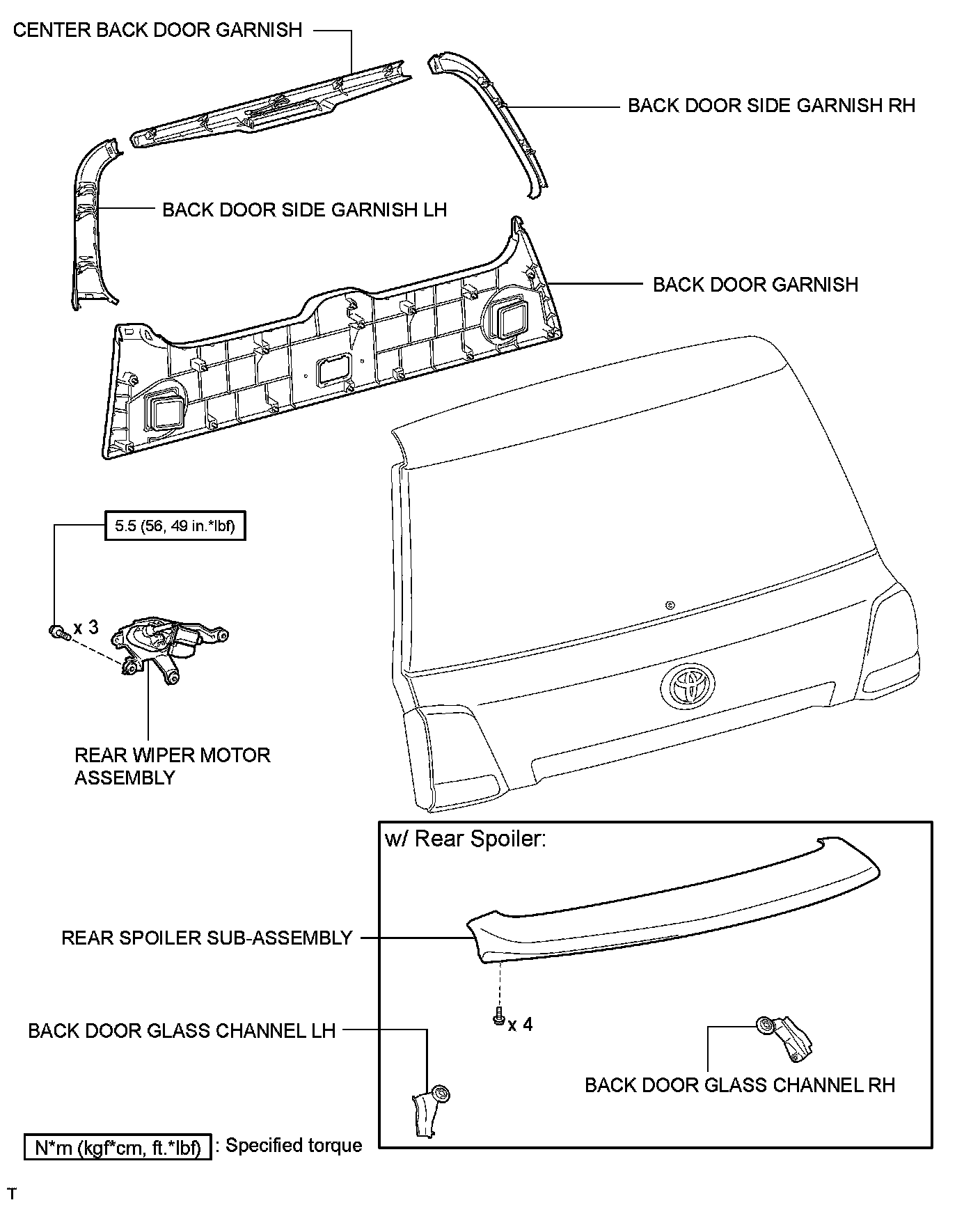 CENTER BACK DOOR GARNISH

BACK DOOR SIDE GARNISH RH

BACK DOOR SIDE GARNISH LH

BACK DOOR GARNISH

5.5 (56, 49 in.*lbf)

x 3

REAR WIPER MOTOR ASSEMBLY

w/ Rear Spoiler:

REAR SPOILER SUB-ASSEMBLY

x 4

BACK DOOR GLASS CHANNEL LH

BACK DOOR GLASS CHANNEL RH

N*m (kgf*cm, ft.*lbf) : Specified torque

T