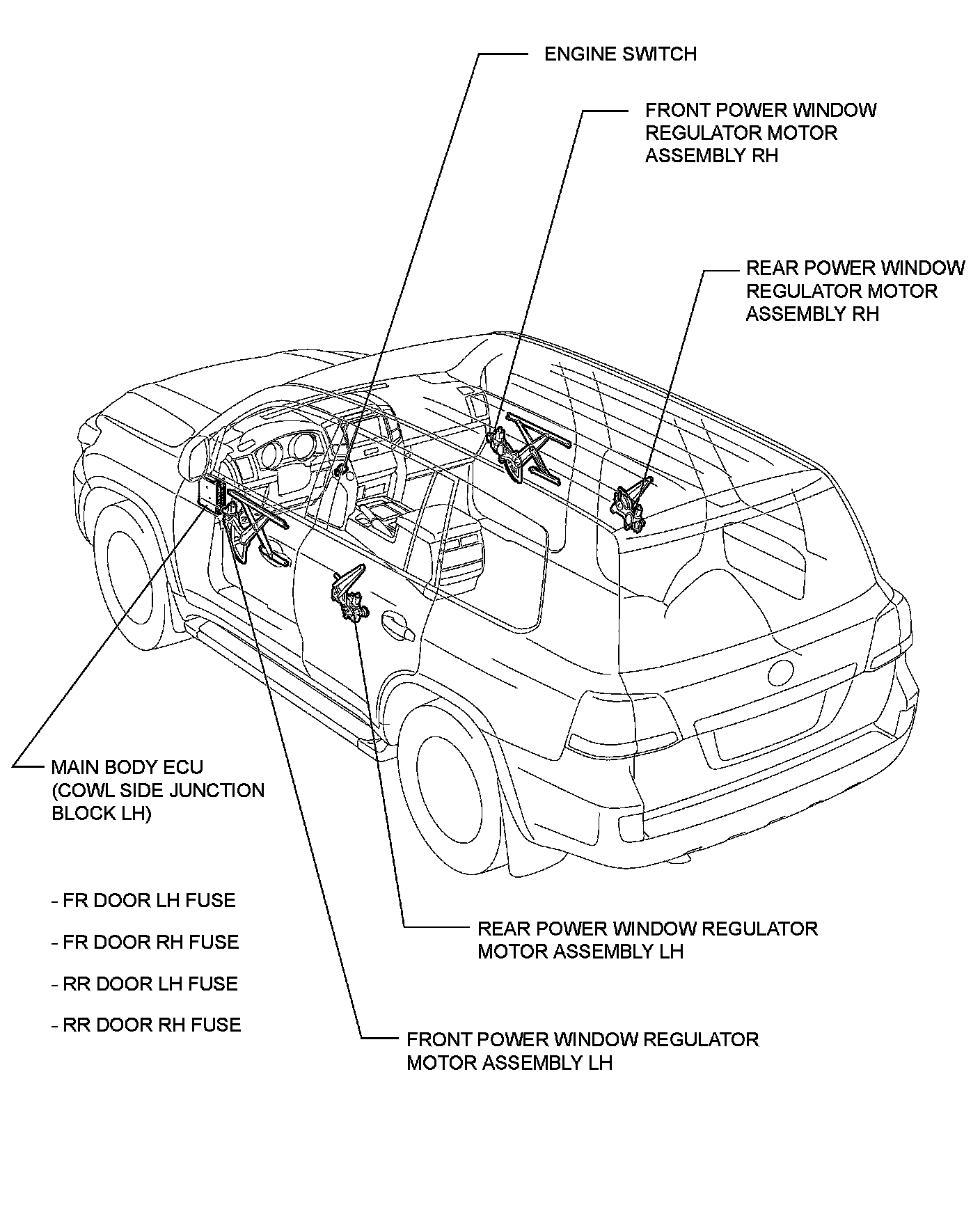 ENGINE SWITCH

FRONT POWER WINDOW REGULATOR MOTOR ASSEMBLY RH

REAR POWER WINDOW REGULATOR MOTOR ASSEMBLY RH

MAIN BODY ECU (COWL SIDE JUNCTION BLOCK LH)

- FR DOOR LH FUSE

- FR DOOR RH FUSE

- RR DOOR LH FUSE

- RR DOOR RH FUSE

REAR POWER WINDOW REGULATOR MOTOR ASSEMBLY LH

FRONT POWER WINDOW REGULATOR MOTOR ASSEMBLY LH