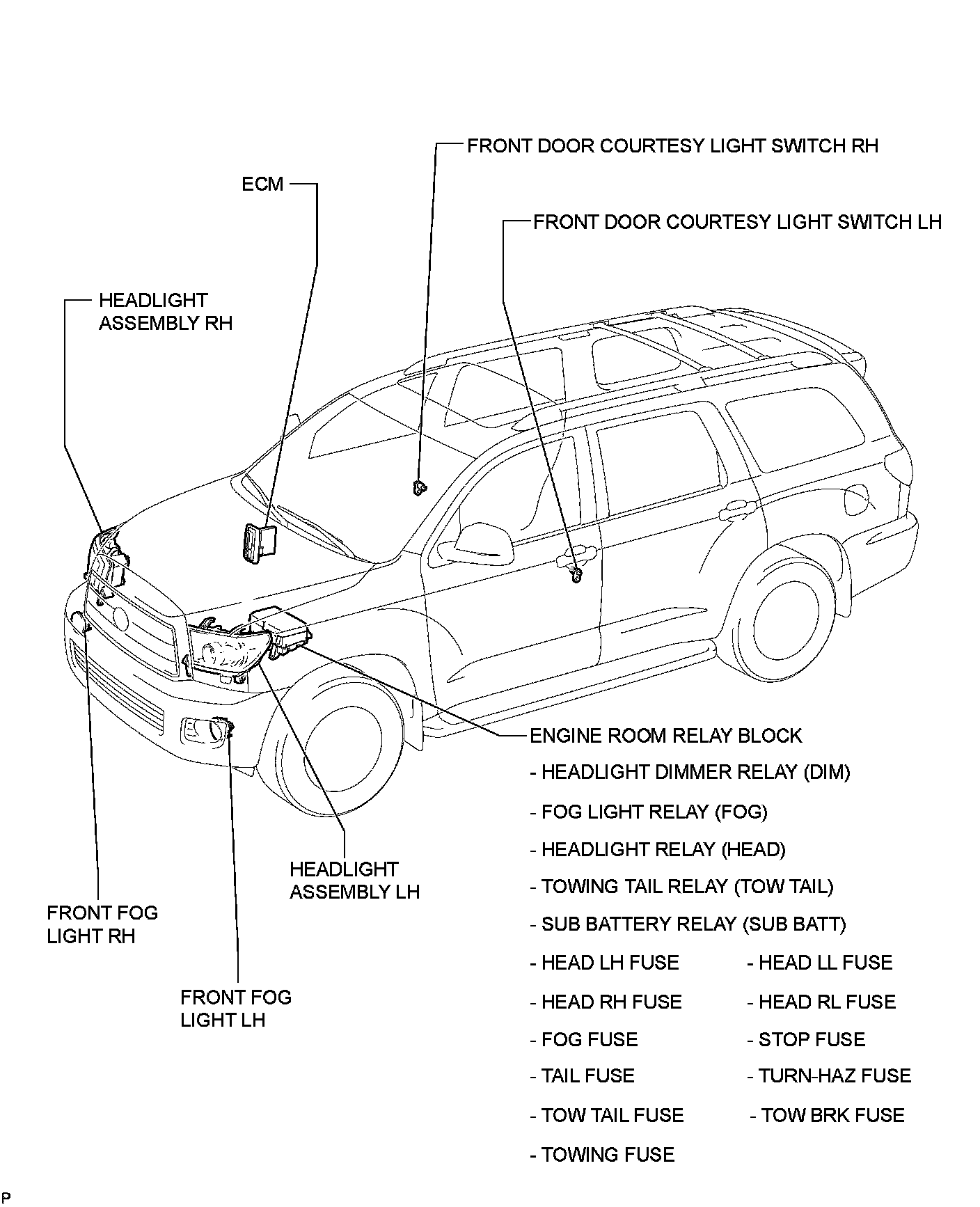 FRONT DOOR COURTESY LIGHT SWITCH RH

ECM

FRONT DOOR COURTESY LIGHT SWITCH LH

HEADLIGHT ASSEMBLY RH

ENGINE ROOM RELAY BLOCK

- HEADLIGHT DIMMER RELAY (DIM)

- FOG LIGHT RELAY (FOG)

- HEADLIGHT RELAY (HEAD)

- TOWING TAIL RELAY (TOW TAIL)

- SUB BATTERY RELAY (SUB BATT)

- HEAD LH FUSE

- HEAD RH FUSE

- FOG FUSE

- TAIL FUSE

- TOW TAIL FUSE

- TOWING FUSE

- HEAD LL FUSE

- HEAD RL FUSE

- STOP FUSE

- TURN-HAZ FUSE

- TOW BRK FUSE

HEADLIGHT ASSEMBLY LH

FRONT FOG LIGHT RH

FRONT FOG LIGHT LH

P