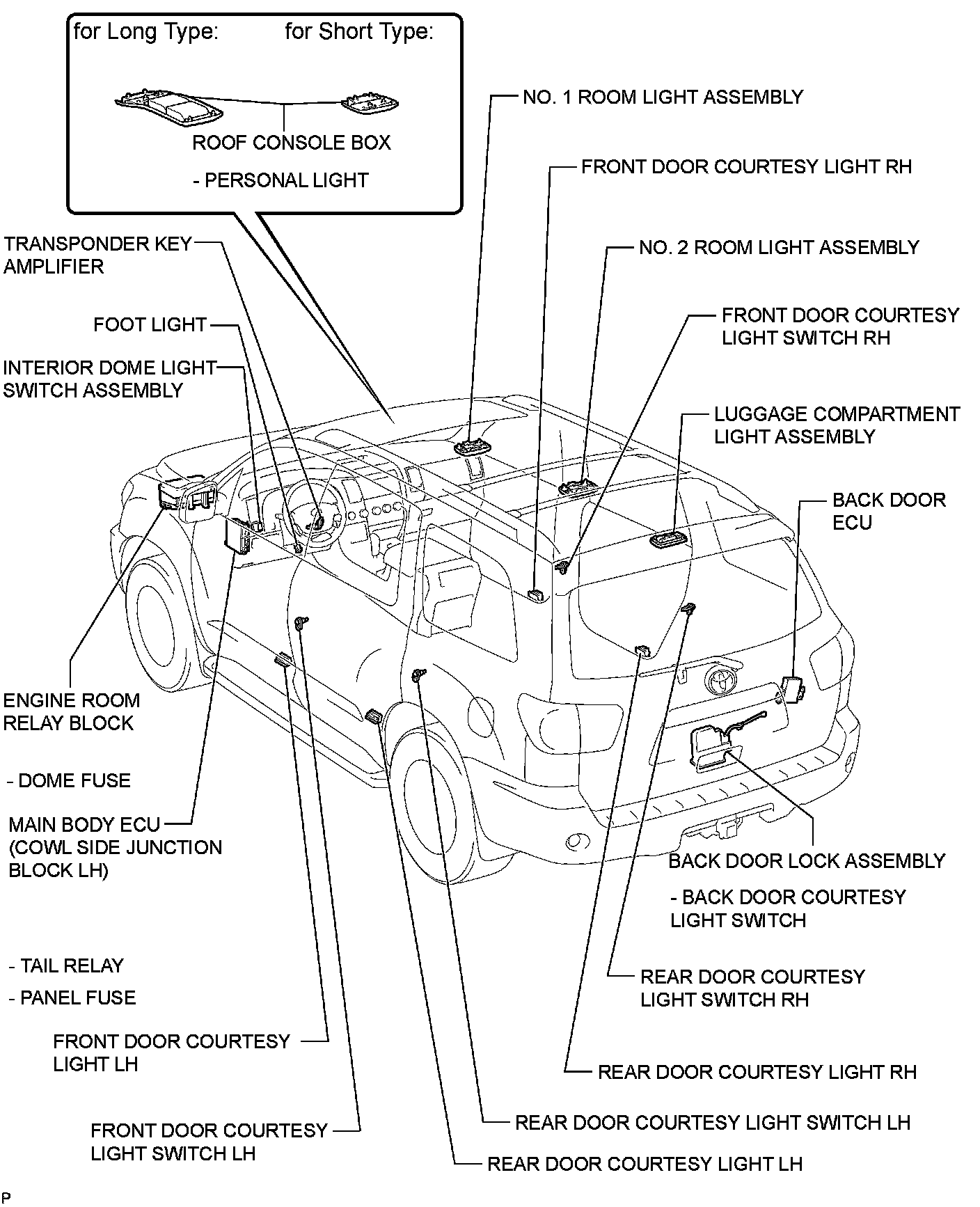 for Long Type:

for Short Type:

ROOF CONSOLE BOX

- PERSONAL LIGHT

NO. 1 ROOM LIGHT ASSEMBLY

FRONT DOOR COURTESY LIGHT RH

NO. 2 ROOM LIGHT ASSEMBLY

FRONT DOOR COURTESY LIGHT SWITCH RH

LUGGAGE COMPARTMENT LIGHT ASSEMBLY

BACK DOOR ECU

TRANSPONDER KEY AMPLIFIER

FOOT LIGHT

INTERIOR DOME LIGHT SWITCH ASSEMBLY

ENGINE ROOM RELAY BLOCK

- DOME FUSE

MAIN BODY ECU (COWL SIDE JUNCTION BLOCK LH)

- TAIL RELAY

- PANEL FUSE

FRONT DOOR COURTESY LIGHT LH

FRONT DOOR COURTESY LIGHT SWITCH LH

BACK DOOR LOCK ASSEMBLY

- BACK DOOR COURTESY LIGHT SWITCH

REAR DOOR COURTESY LIGHT SWITCH RH

REAR DOOR COURTESY LIGHT RH

REAR DOOR COURTESY LIGHT SWITCH LH

REAR DOOR COURTESY LIGHT LH

P