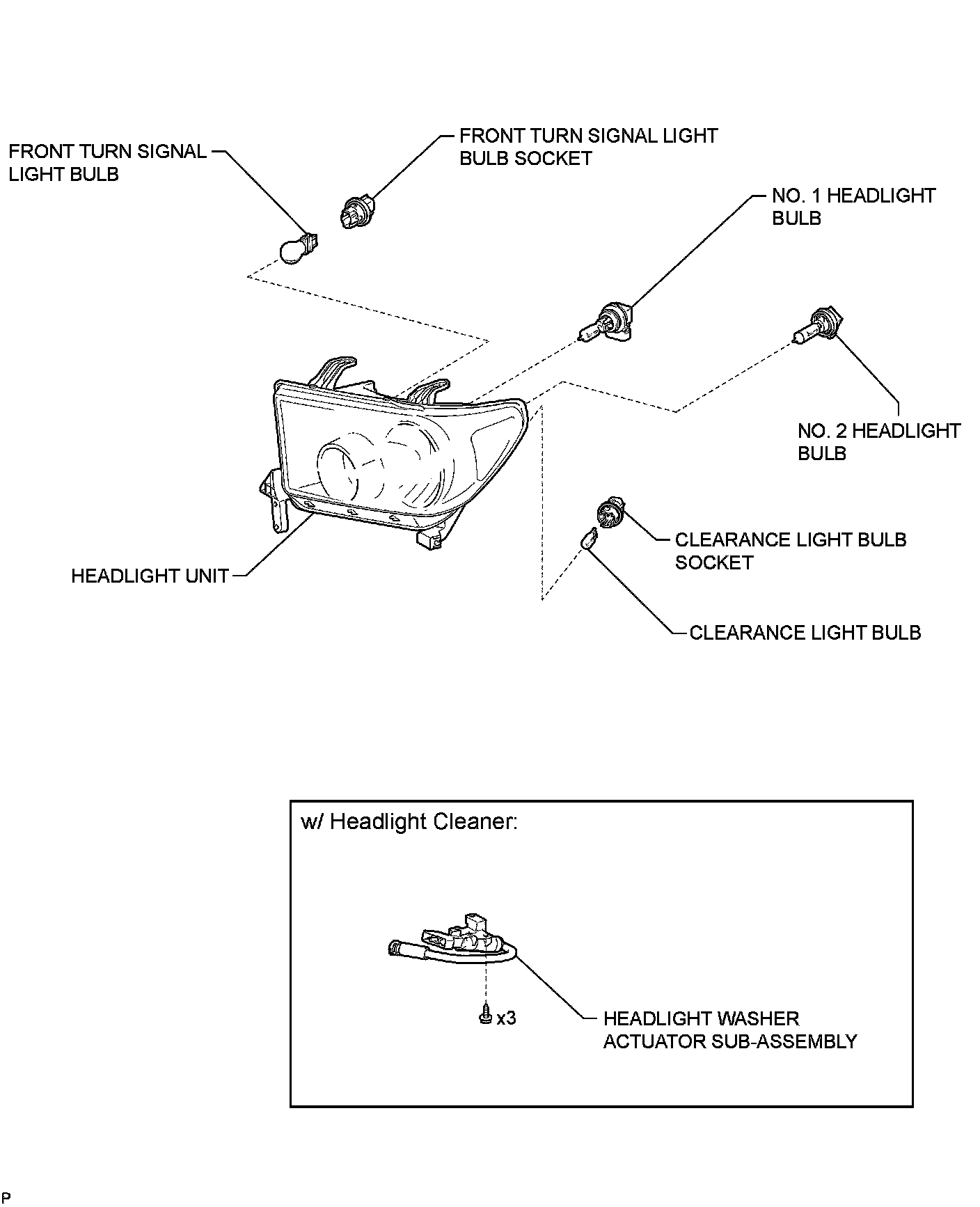 FRONT TURN SIGNAL LIGHT BULB

FRONT TURN SIGNAL LIGHT BULB SOCKET

NO. 1 HEADLIGHT BULB

NO. 2 HEADLIGHT BULB

CLEARANCE LIGHT BULB SOCKET

HEADLIGHT UNIT

CLEARANCE LIGHT BULB

w/ Headlight Cleaner:

x3

HEADLIGHT WASHER ACTUATOR SUB-ASSEMBLY

P