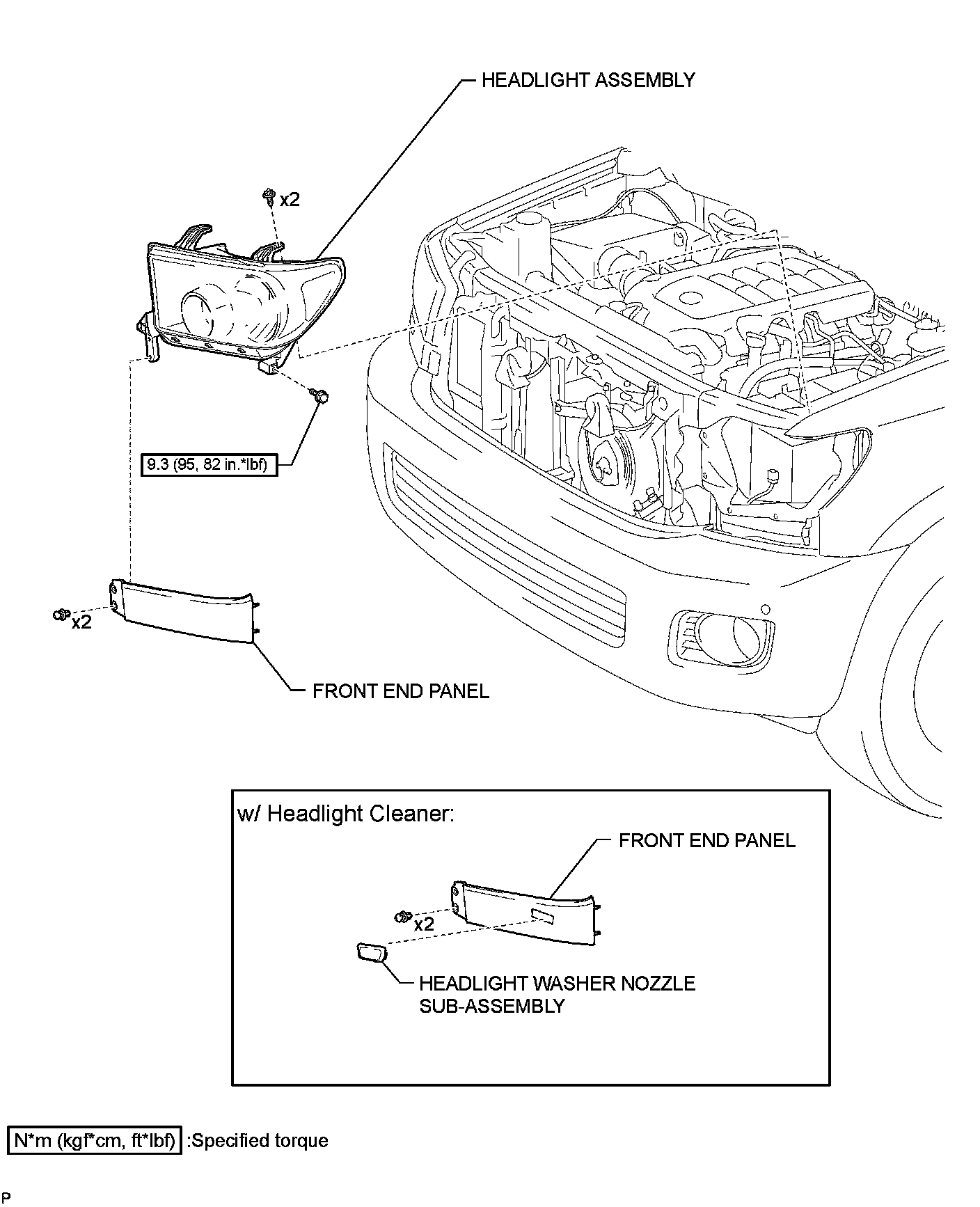 HEADLIGHT ASSEMBLY

x2

9.3 (95, 82 in.*lbf)

x2

FRONT END PANEL

w/ Headlight Cleaner:

FRONT END PANEL

x2

HEADLIGHT WASHER NOZZLE SUB-ASSEMBLY

N*m (kgf*cm, ft*lbf) :Specified torque

P