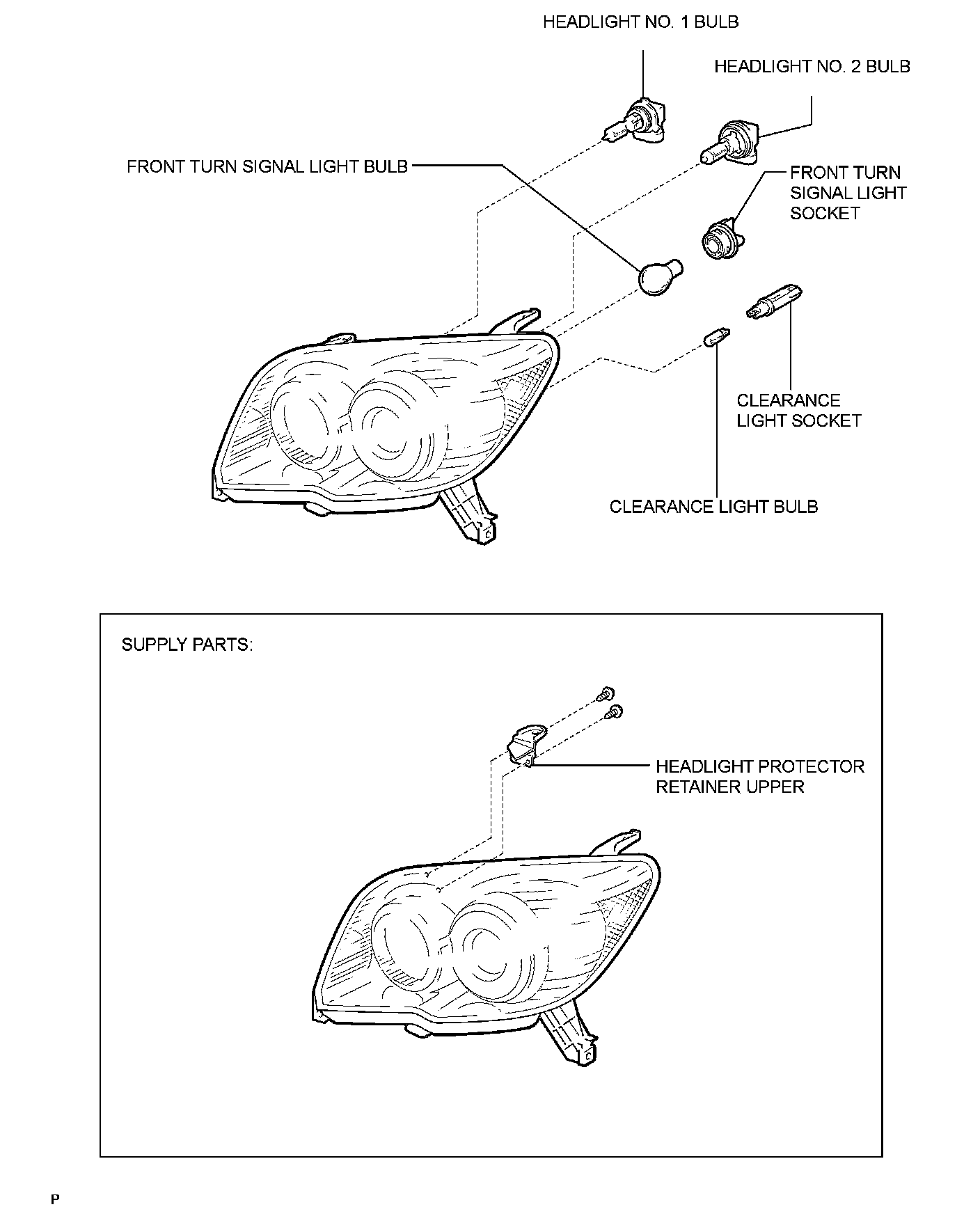 HEADLIGHT NO. 1 BULB

HEADLIGHT NO. 2 BULB

FRONT TURN SIGNAL LIGHT BULB

FRONT TURN SIGNAL LIGHT SOCKET

CLEARANCE LIGHT SOCKET

CLEARANCE LIGHT BULB

SUPPLY PARTS:

HEADLIGHT PROTECTOR RETAINER UPPER

P