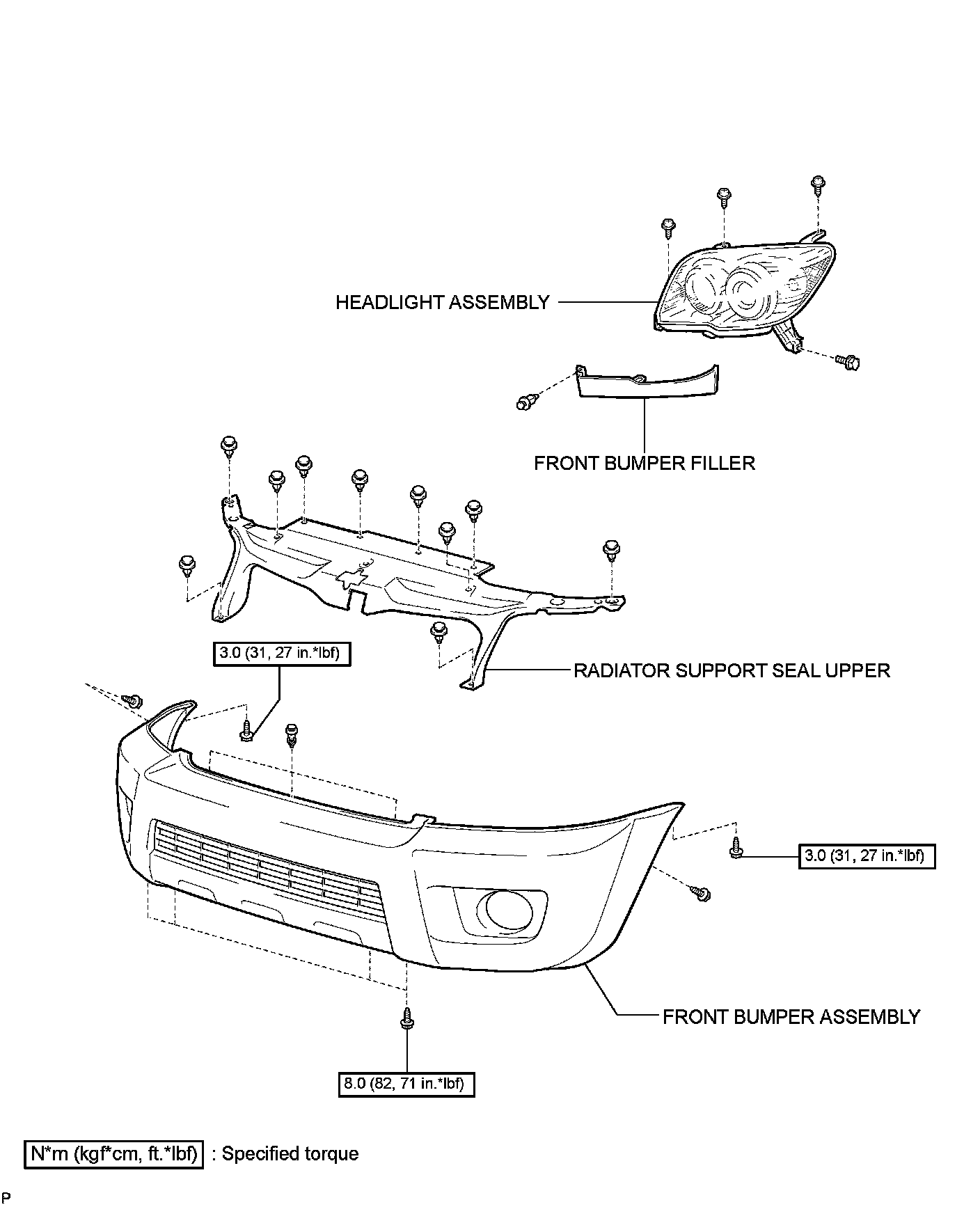 HEADLIGHT ASSEMBLY

FRONT BUMPER FILLER

3.0 (31, 27 in.*lbf)

RADIATOR SUPPORT SEAL UPPER

3.0 (31, 27 in.*lbf)

FRONT BUMPER ASSEMBLY

8.0 (82, 71 in.*lbf)

N*m (kgf*cm, ft.*lbf) : Specified torque

P