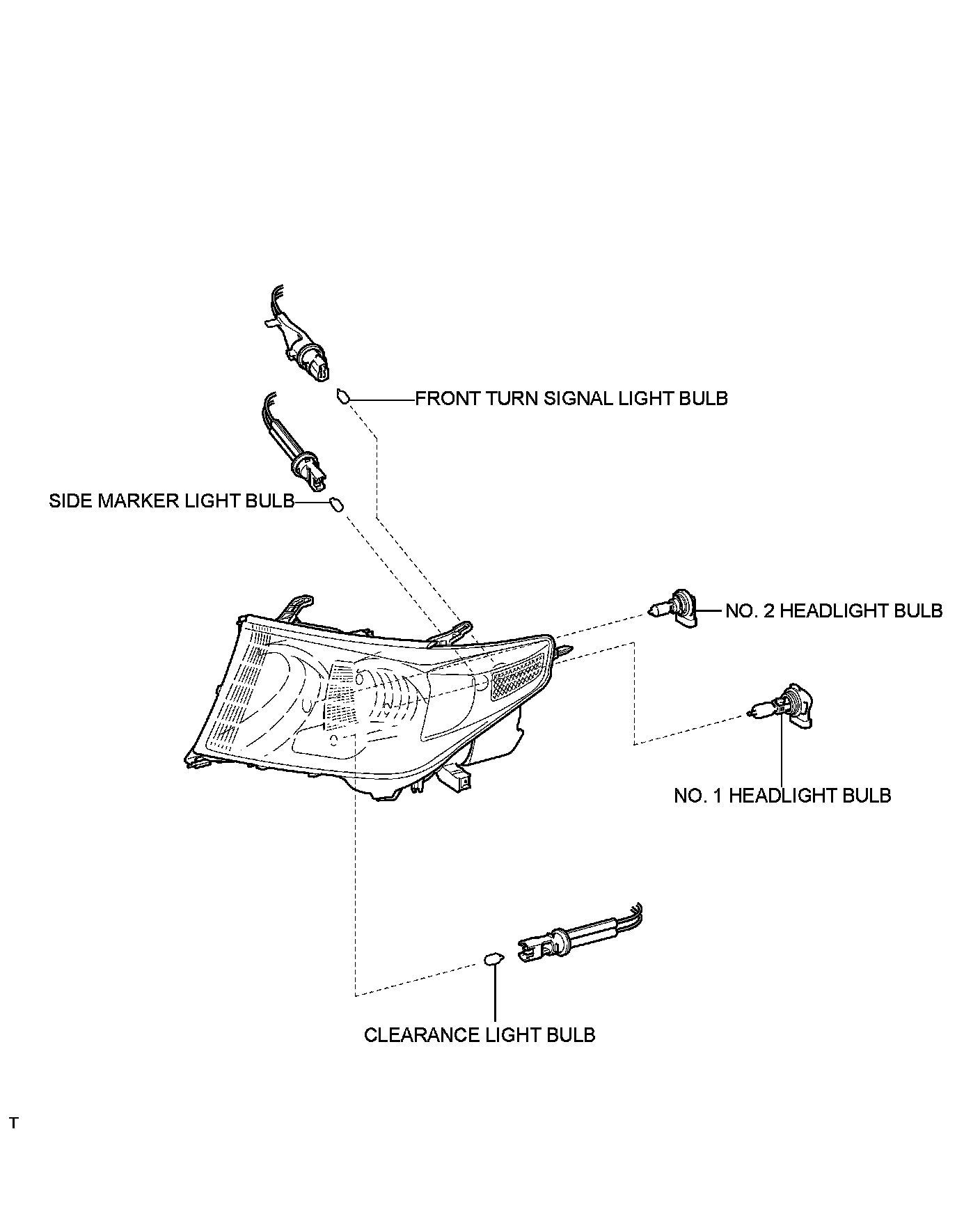 FRONT TURN SIGNAL LIGHT BULB

SIDE MARKER LIGHT BULB

NO. 2 HEADLIGHT BULB

NO. 1 HEADLIGHT BULB

CLEARANCE LIGHT BULB

T