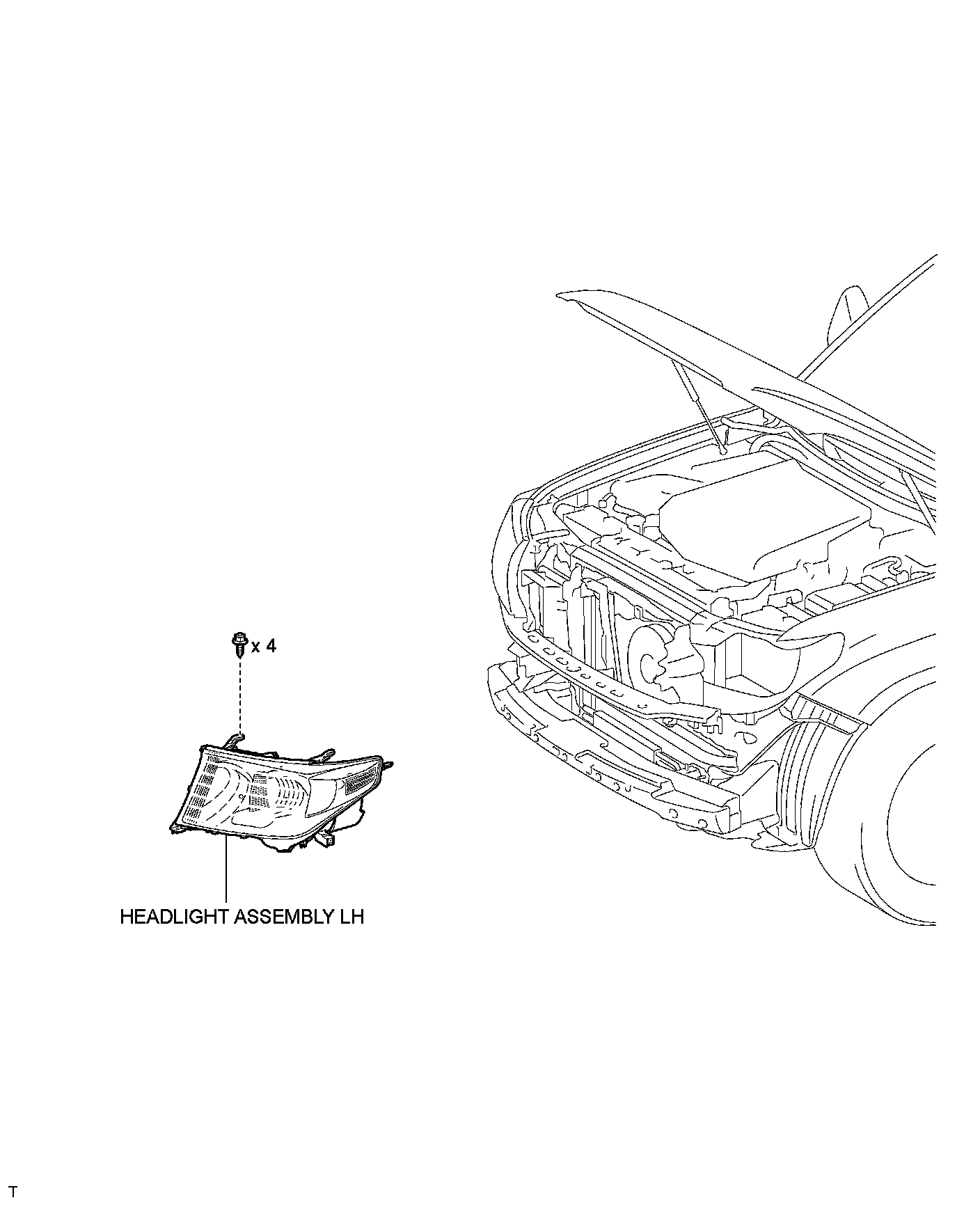 x 4

HEADLIGHT ASSEMBLY LH

T