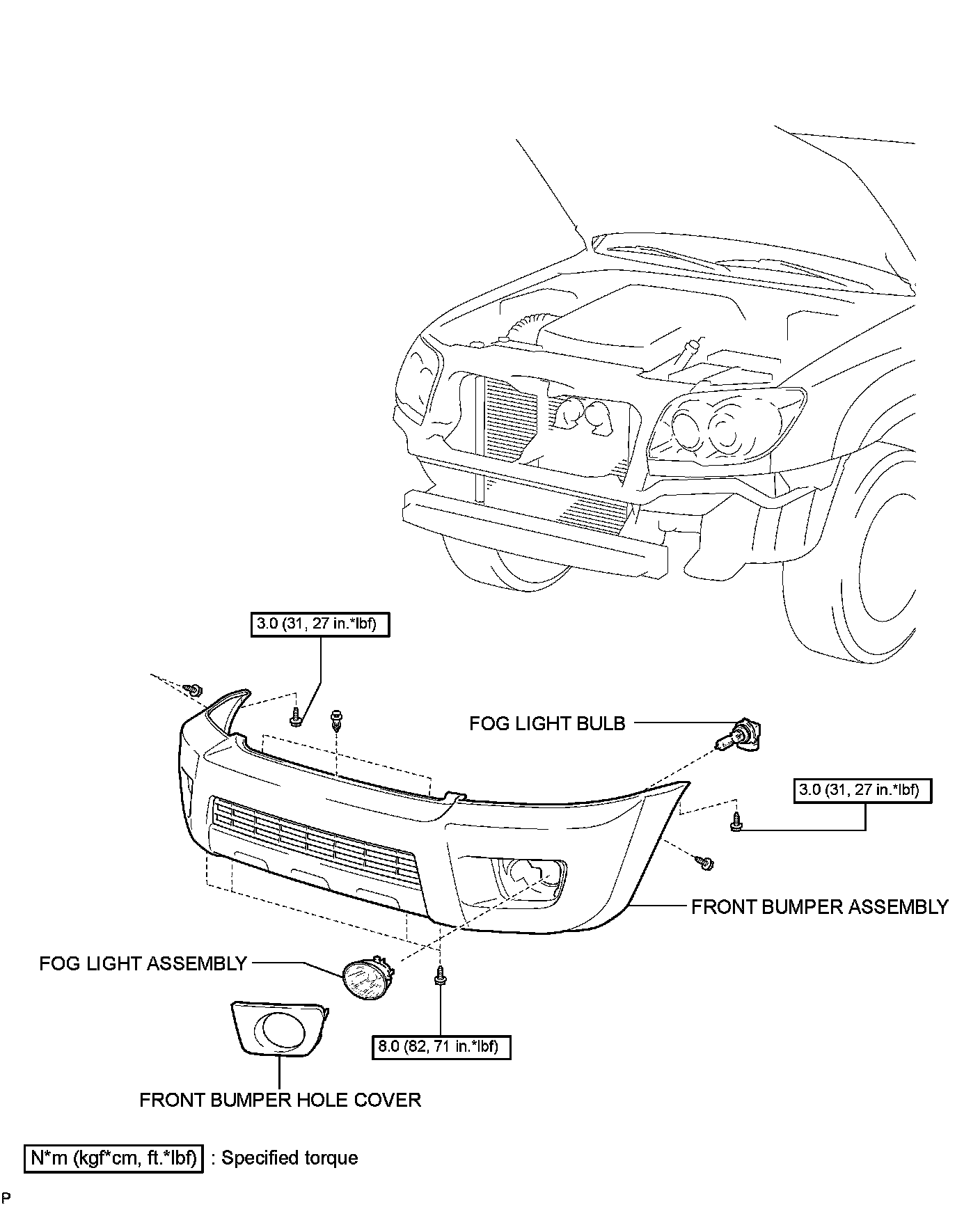 3.0 (31, 27 in.*lbf)

FOG LIGHT BULB

3.0 (31, 27 in.*lbf)

FRONT BUMPER ASSEMBLY

FOG LIGHT ASSEMBLY

8.0 (82, 71 in.*lbf)

FRONT BUMPER HOLE COVER

N*m (kgf*cm, ft.*lbf) : Specified torque

P