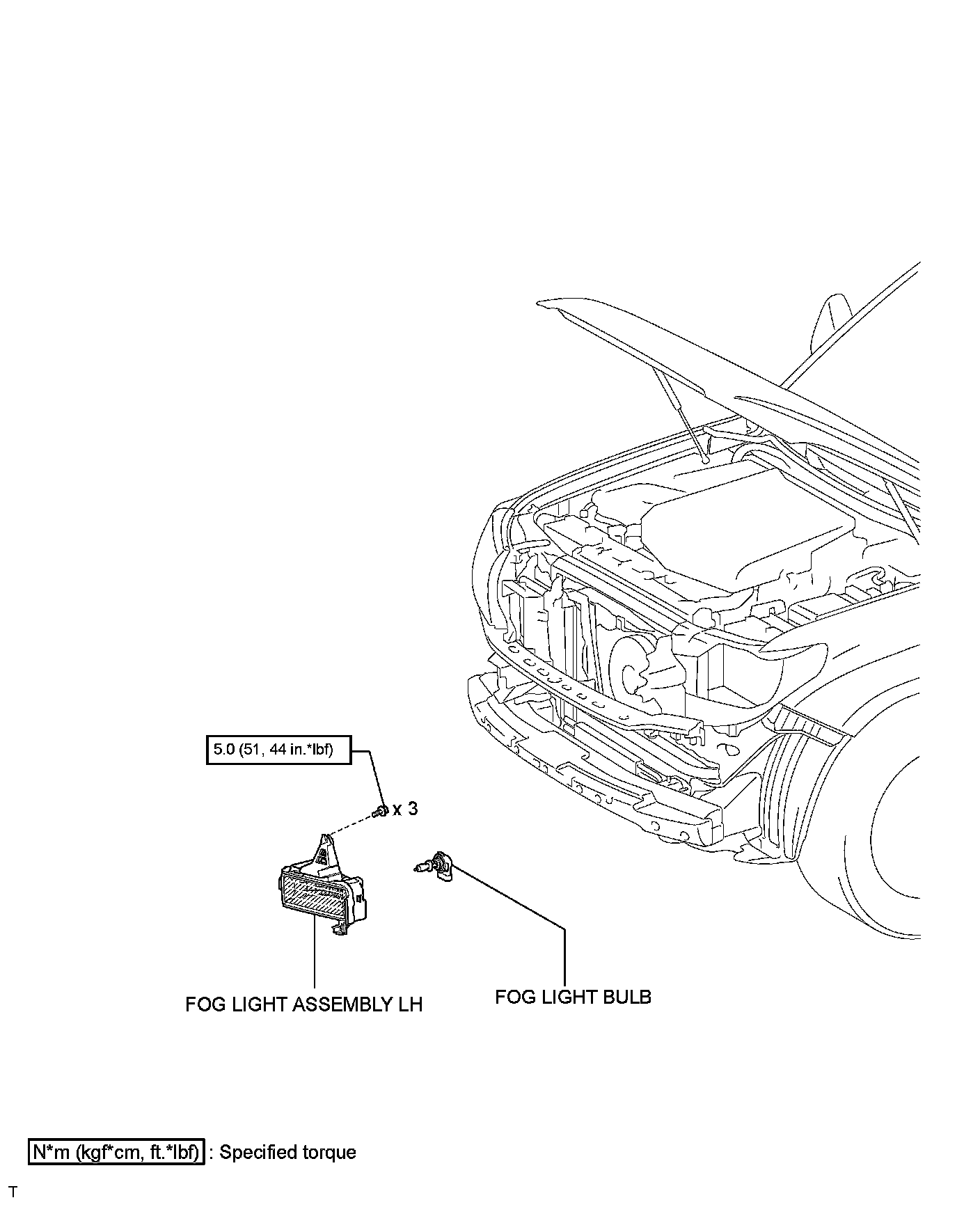 5.0 (51, 44 in.*lbf)

x 3

FOG LIGHT ASSEMBLY LH

FOG LIGHT BULB

N*m (kgf*cm, ft.*lbf) : Specified torque

T