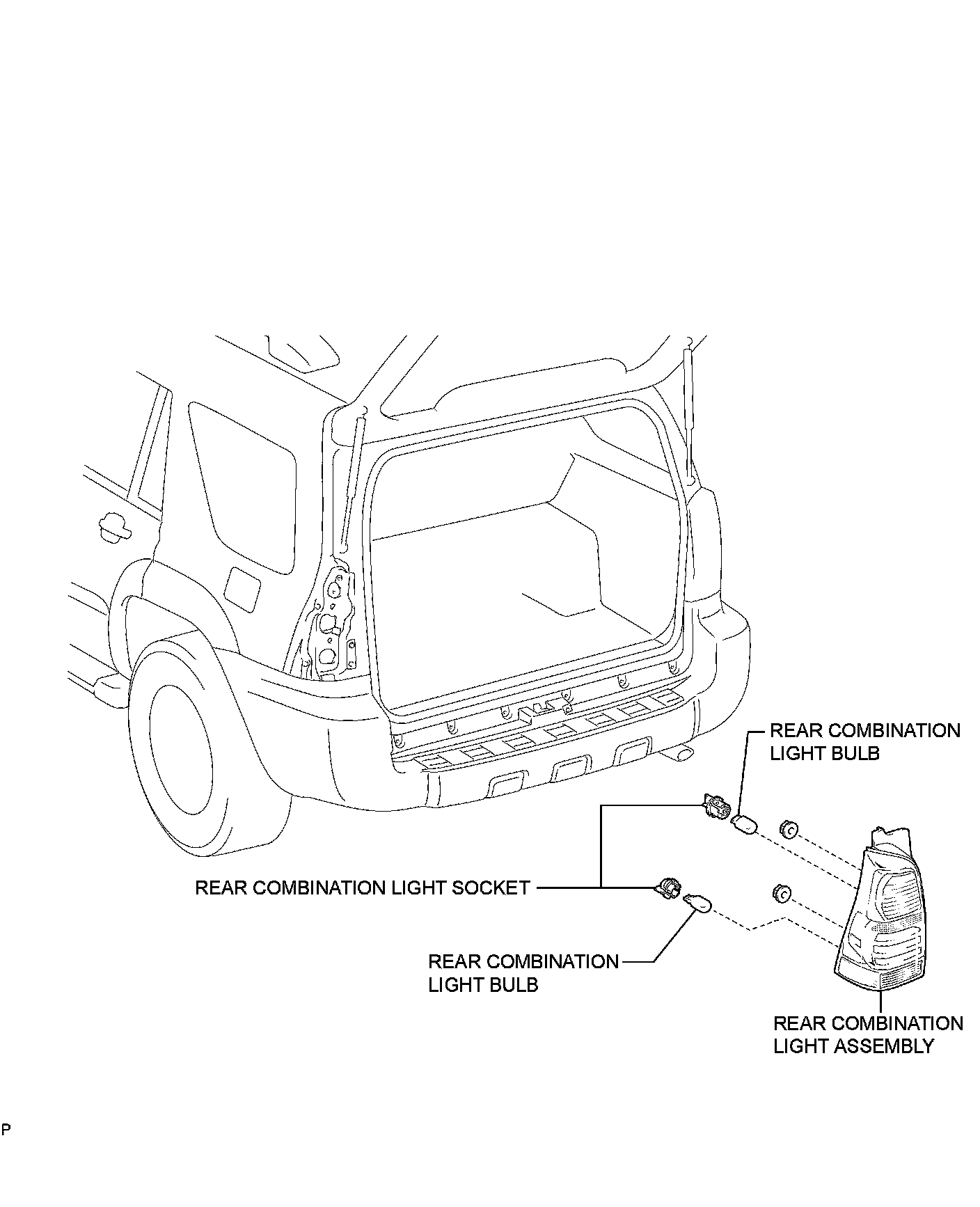 REAR COMBINATION LIGHT BULB

REAR COMBINATION LIGHT SOCKET

REAR COMBINATION LIGHT BULB

REAR COMBINATION LIGHT ASSEMBLY

P