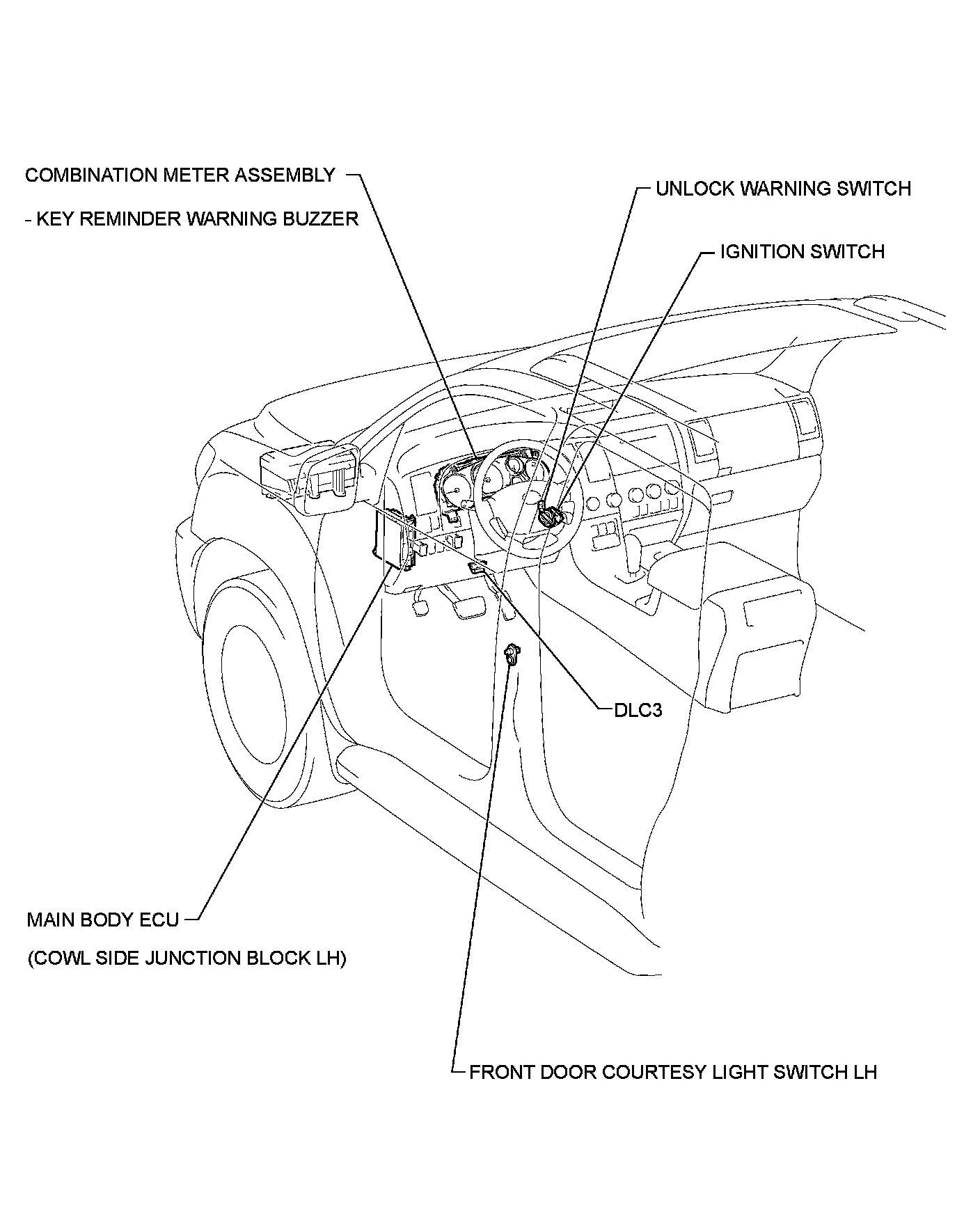 COMBINATION METER ASSEMBLY

- KEY REMINDER WARNING BUZZER

UNLOCK WARNING SWITCH

IGNITION SWITCH

DLC3

MAIN BODY ECU

(COWL SIDE JUNCTION BLOCK LH)

FRONT DOOR COURTESY LIGHT SWITCH LH