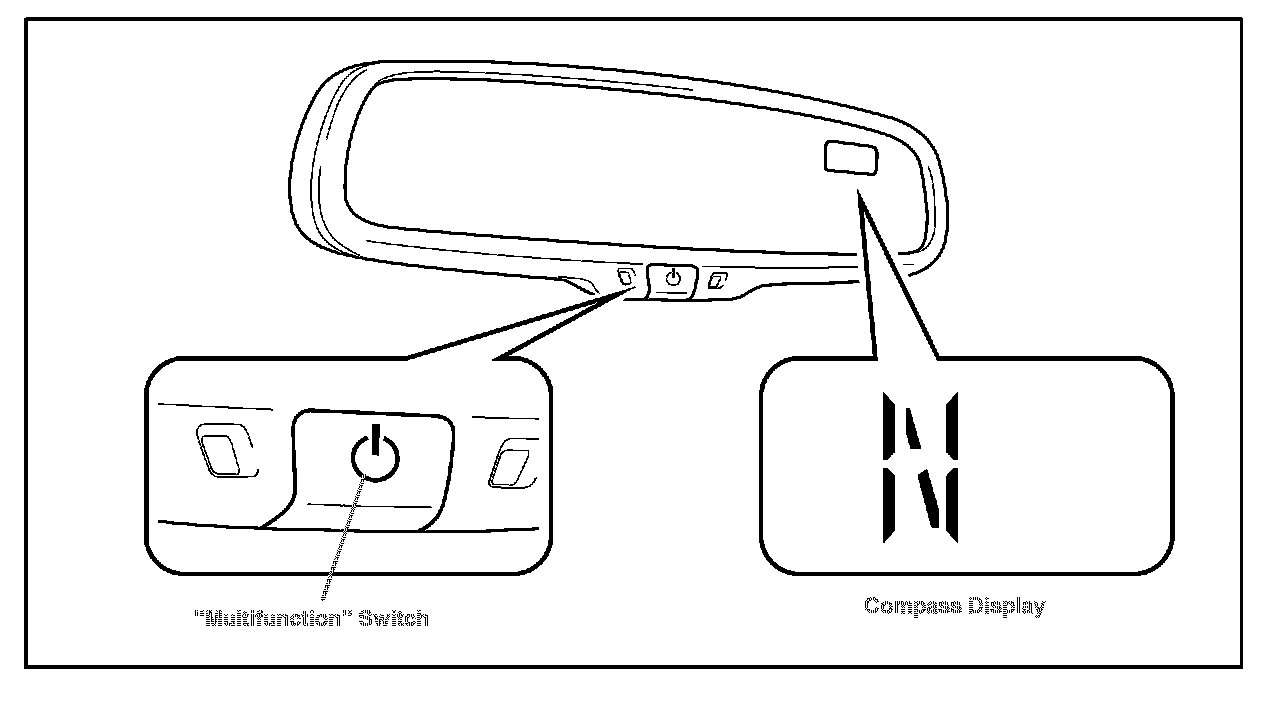 N

"Multifunction" Switch

Compass Display