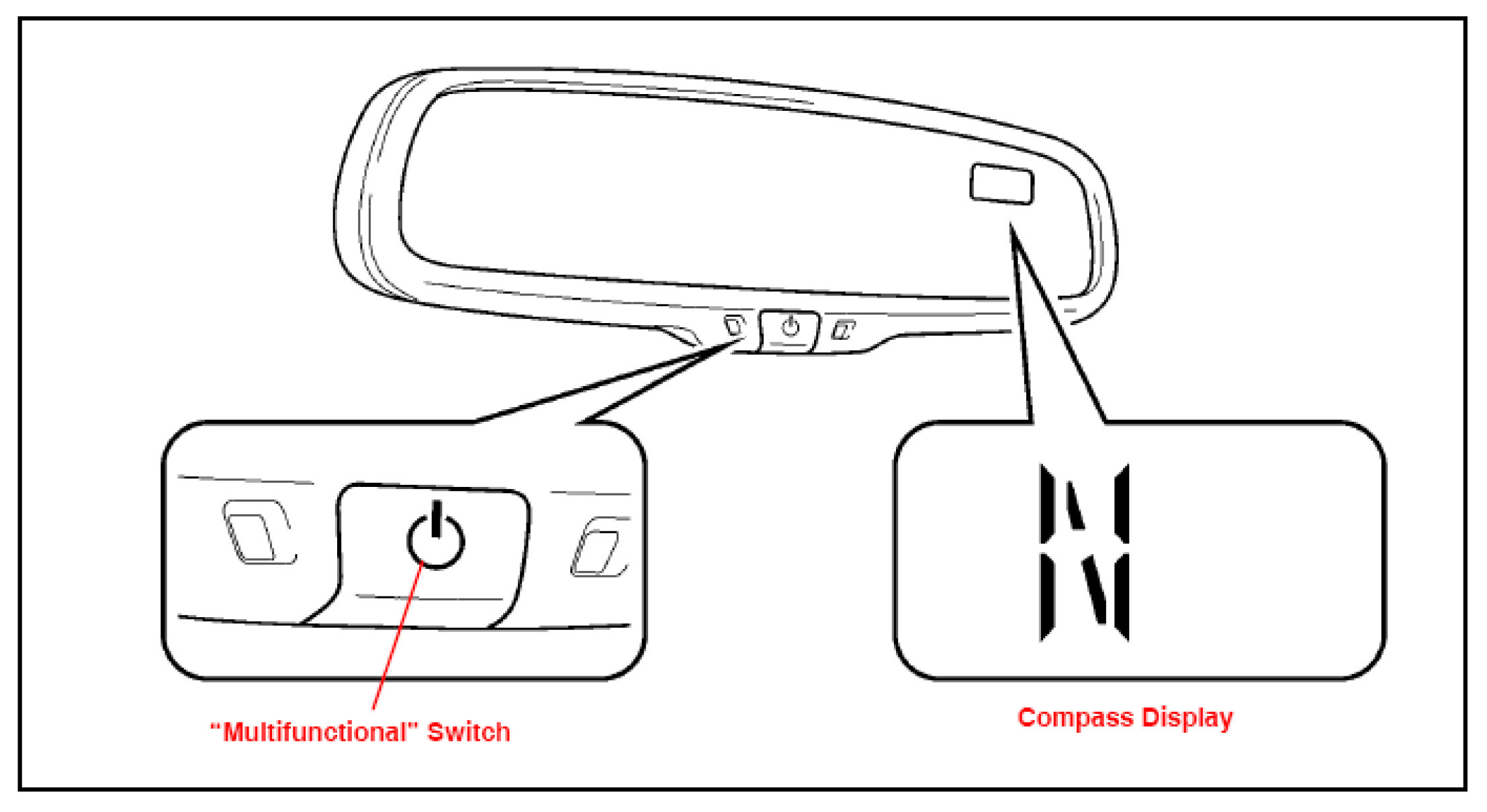 N

"Multifunctional" Switch

Compass Display