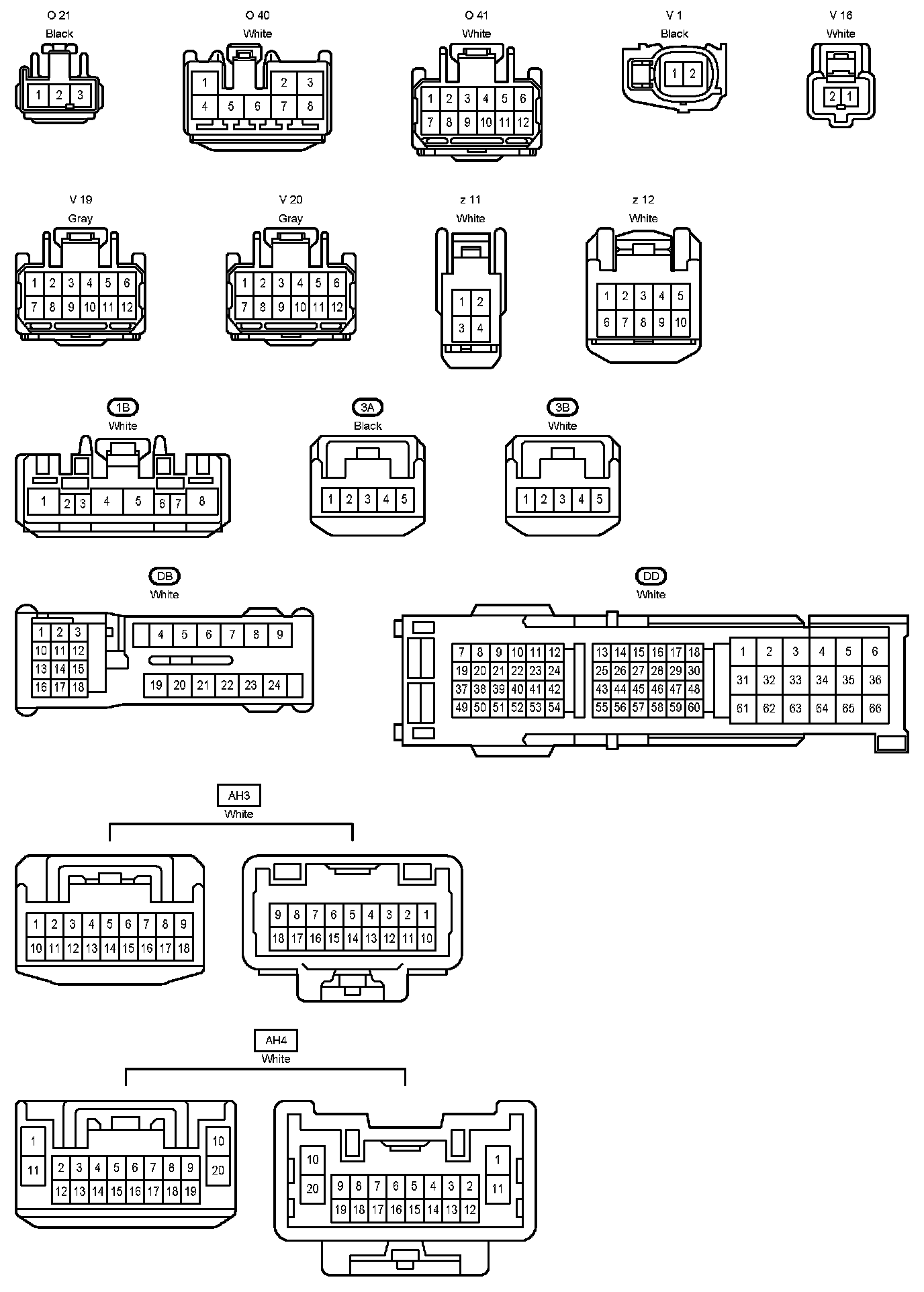 O 21
Black
1 2 3

O 40
White
1 2 3
4 5 6 7 8

O 41
White
1 2 3 4 5 6
7 8 9 10 11 12

V 1
Black
1 2

V 16
White
2 1

V 19
Gray
1 2 3 4 5 6
7 8 9 10 11 12

V 20
Gray
1 2 3 4 5 6
7 8 9 10 11 12

z 11
White
1 2
3 4

z 12
White
1 2 3 4 5
6 7 8 9 10

1B
White
1 2 3 4 5 6 7 8

3A
Black
1 2 3 4 5

3B
White
1 2 3 4 5

DB
White
1 2 3
10 11 12
13 14 15
16 17 18
4 5 6 7 8 9
19 20 21 22 23 24

DD
White
7 8 9 10 11 12
19 20 21 22 23 24
37 38 39 40 41 42
49 50 51 52 53 54
13 14 15 16 17 18
25 26 27 28 29 30
43 44 45 46 47 48
55 56 57 58 59 60
1 2 3 4 5 6
31 32 33 34 35 36
61 62 63 64 65 66

AH3
White
1 2 3 4 5 6 7 8 9
10 11 12 13 14 15 16 17 18
9 8 7 6 5 4 3 2 1
18 17 16 15 14 13 12 11 10

AH4
White
1
11
2 3 4 5 6 7 8 9
12 13 14 15 16 17 18 19
10
20
10
20
9 8 7 6 5 4 3 2
19 18 17 16 15 14 13 12
1
11