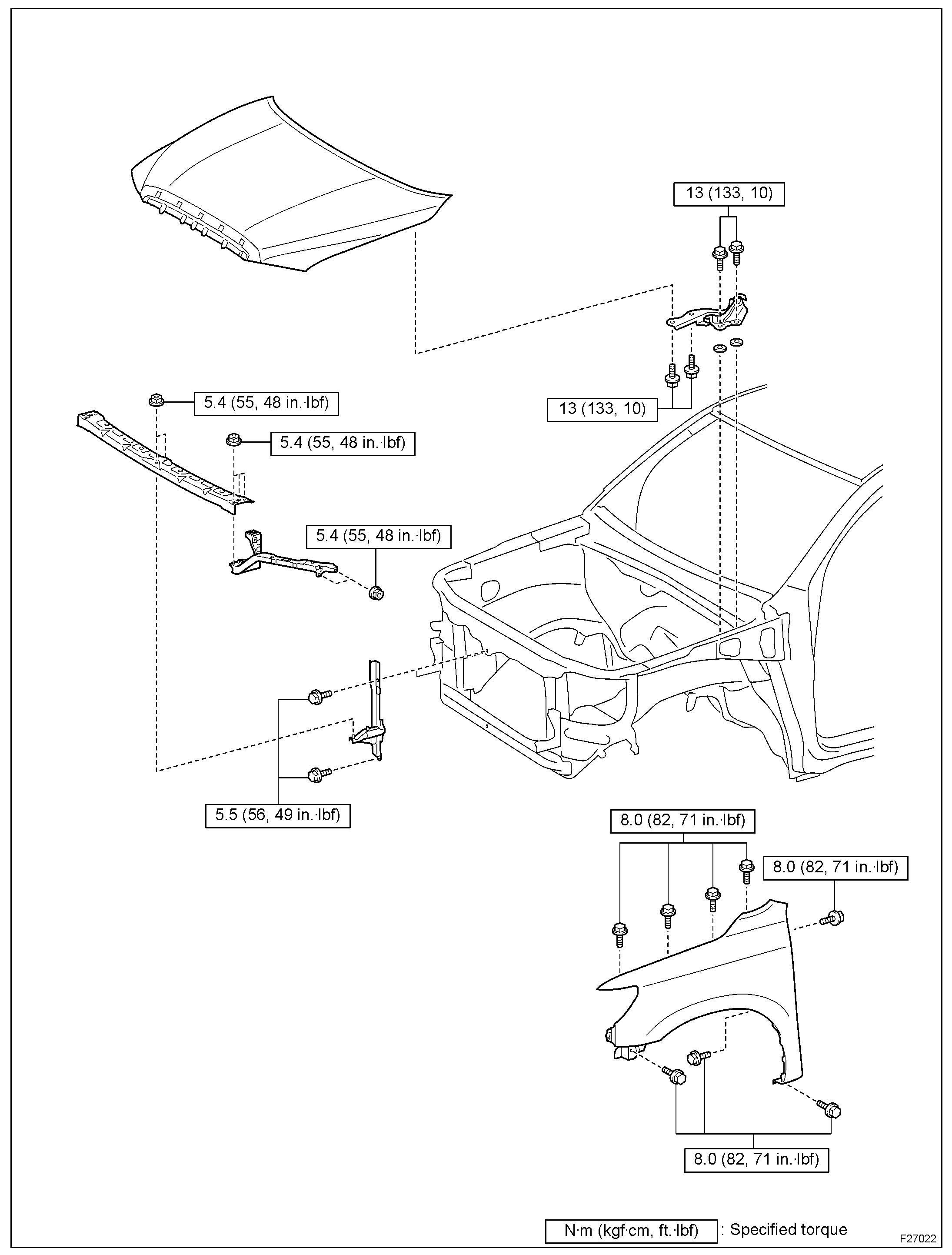 13 (133, 10)

13 (133, 10)

5.4 (55, 48 in.·lbf)

5.4 (55, 48 in.·lbf)

5.4 (55, 48 in.·lbf)

5.5 (56, 49 in.·lbf)

8.0 (82, 71 in.·lbf)

8.0 (82, 71 in.·lbf)

8.0 (82, 71 in.·lbf)

N·m (kgf·cm, ft.·lbf) : Specified torque

F27022