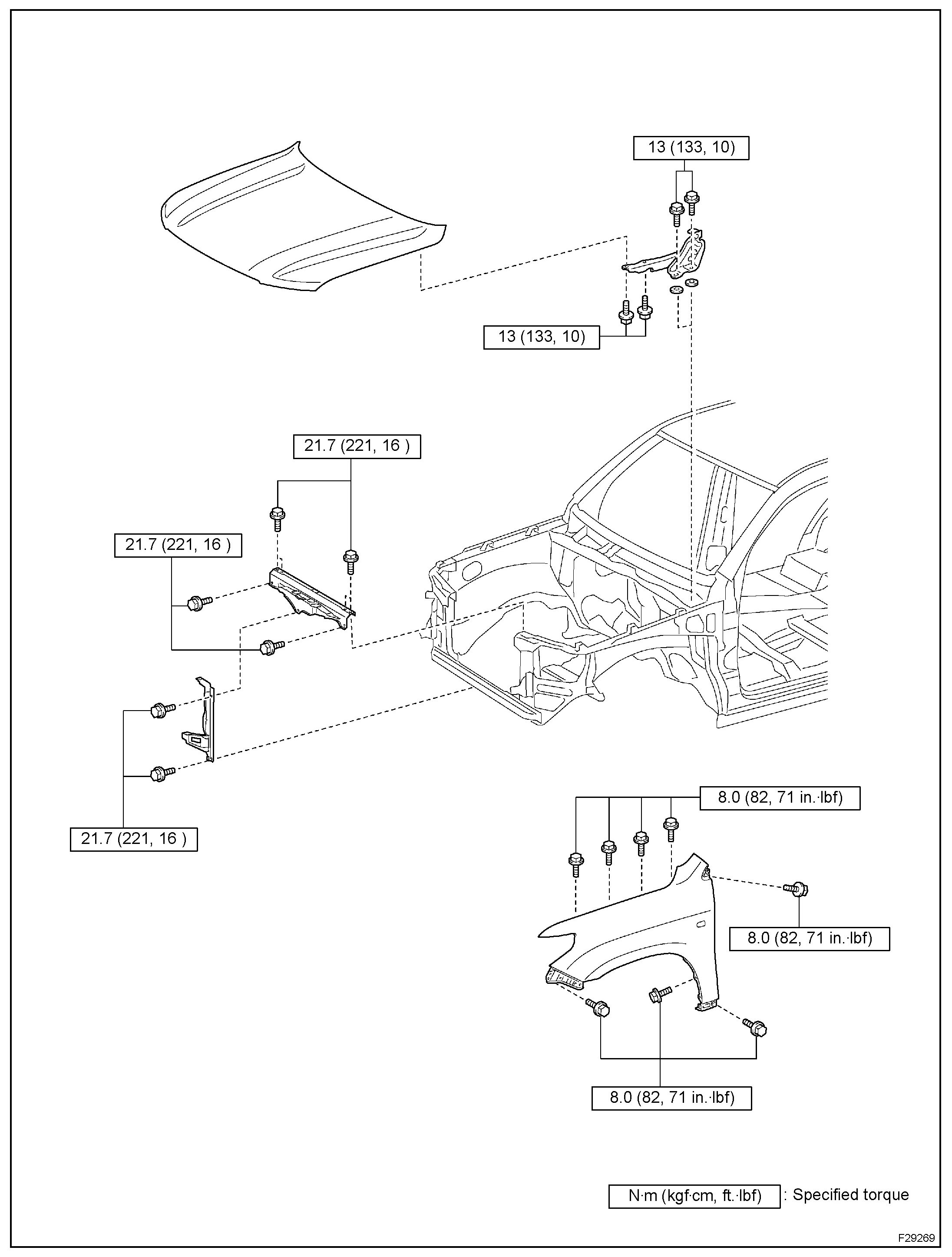 13 (133, 10)

13 (133, 10)

21.7 (221, 16 )

21.7 (221, 16 )

21.7 (221, 16 )

8.0 (82, 71 in.·lbf)

8.0 (82, 71 in.·lbf)

8.0 (82, 71 in.·lbf)

N·m (kgf·cm, ft.·lbf) : Specified torque

F29269