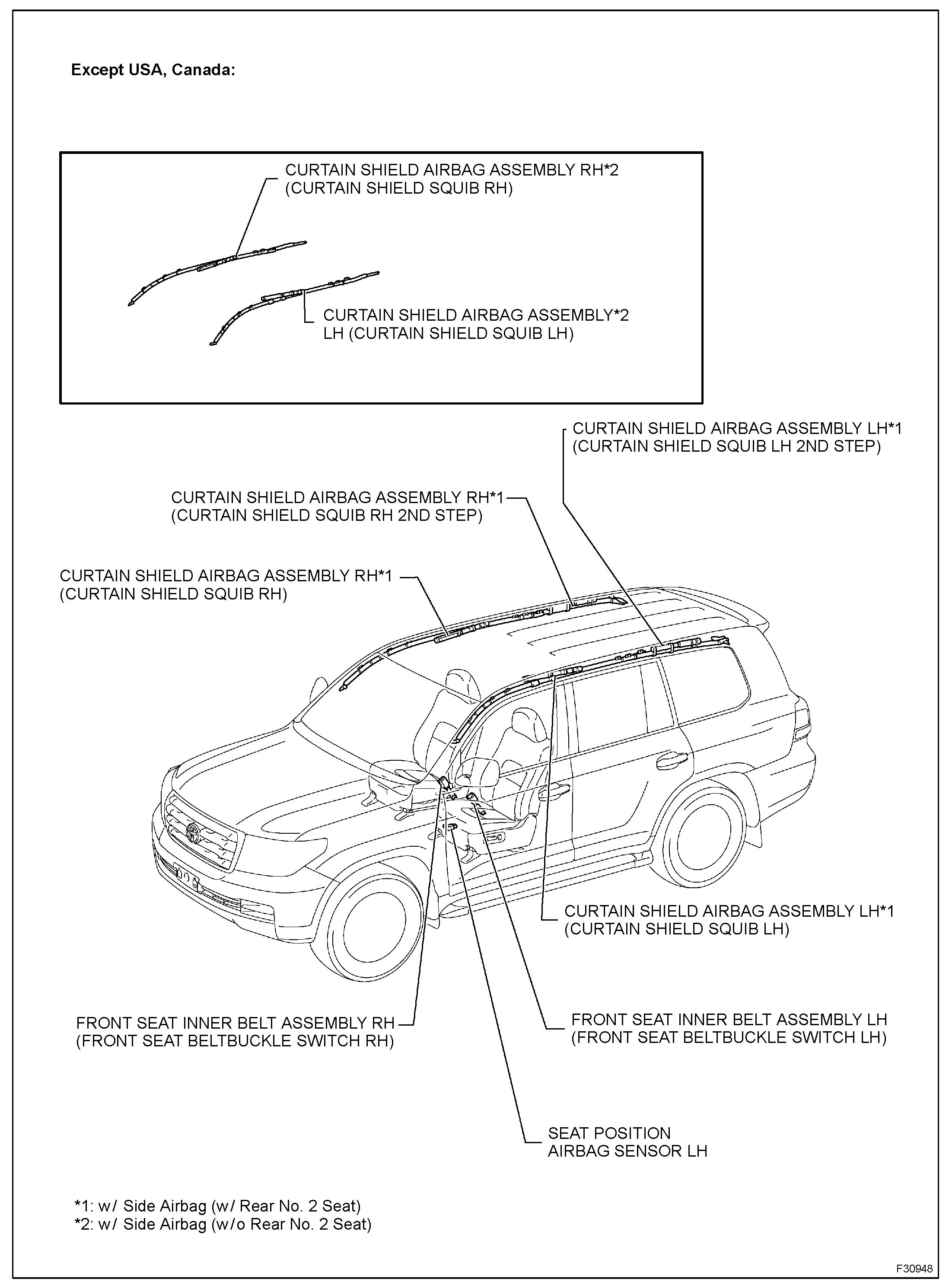 Except USA, Canada:

CURTAIN SHIELD AIRBAG ASSEMBLY RH*2
(CURTAIN SHIELD SQUIB RH)

CURTAIN SHIELD AIRBAG ASSEMBLY*2
LH (CURTAIN SHIELD SQUIB LH)

CURTAIN SHIELD AIRBAG ASSEMBLY LH*1
(CURTAIN SHIELD SQUIB LH 2ND STEP)

CURTAIN SHIELD AIRBAG ASSEMBLY RH*1
(CURTAIN SHIELD SQUIB RH 2ND STEP)

CURTAIN SHIELD AIRBAG ASSEMBLY RH*1
(CURTAIN SHIELD SQUIB RH)

CURTAIN SHIELD AIRBAG ASSEMBLY LH*1
(CURTAIN SHIELD SQUIB LH)

FRONT SEAT INNER BELT ASSEMBLY RH
(FRONT SEAT BELTBUCKLE SWITCH RH)

FRONT SEAT INNER BELT ASSEMBLY LH
(FRONT SEAT BELTBUCKLE SWITCH LH)

SEAT POSITION
AIRBAG SENSOR LH

*1: w/ Side Airbag (w/ Rear No. 2 Seat)
*2: w/ Side Airbag (w/o Rear No. 2 Seat)

F30948