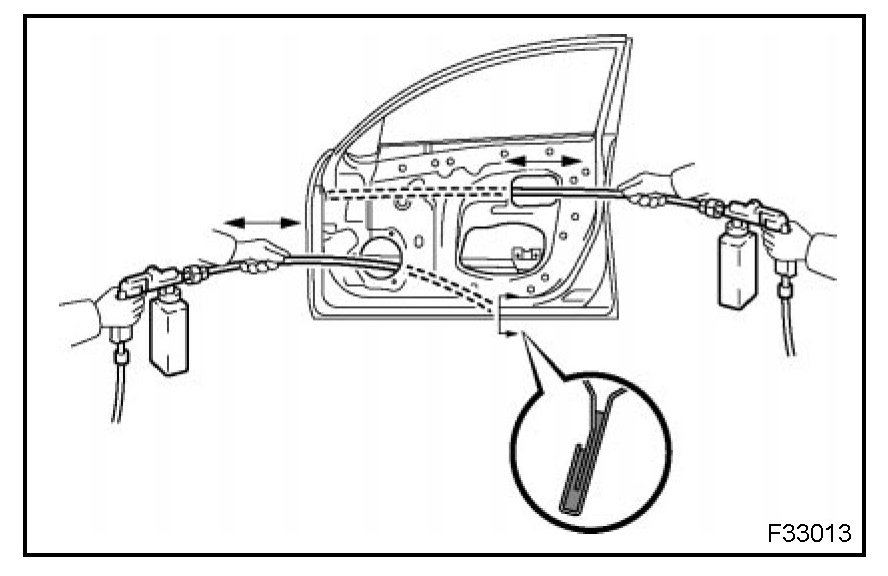 F33013