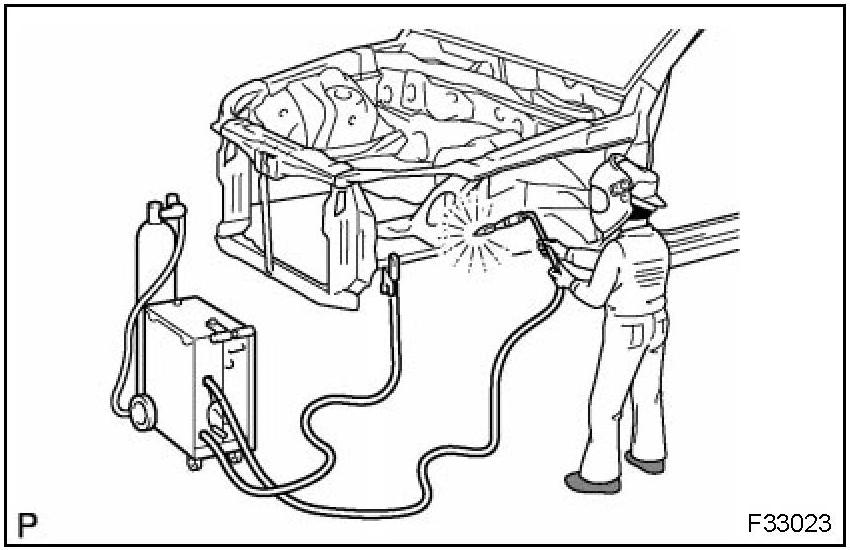 P

F33023