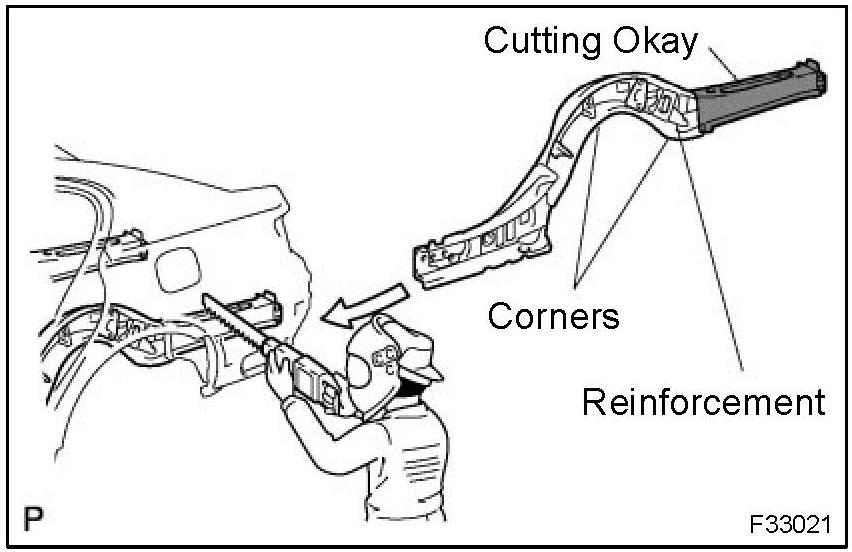 Cutting Okay

Corners

Reinforcement

P

F33021