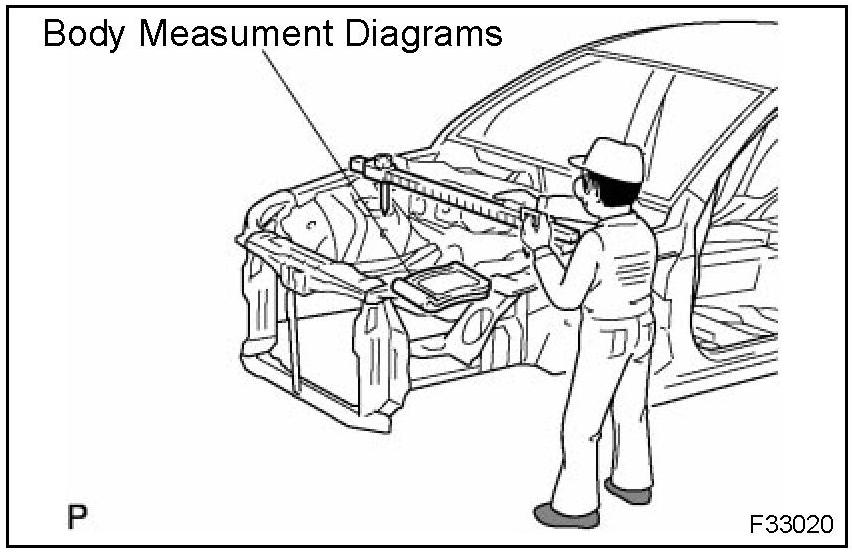 Body Measument Diagrams

P

F33020