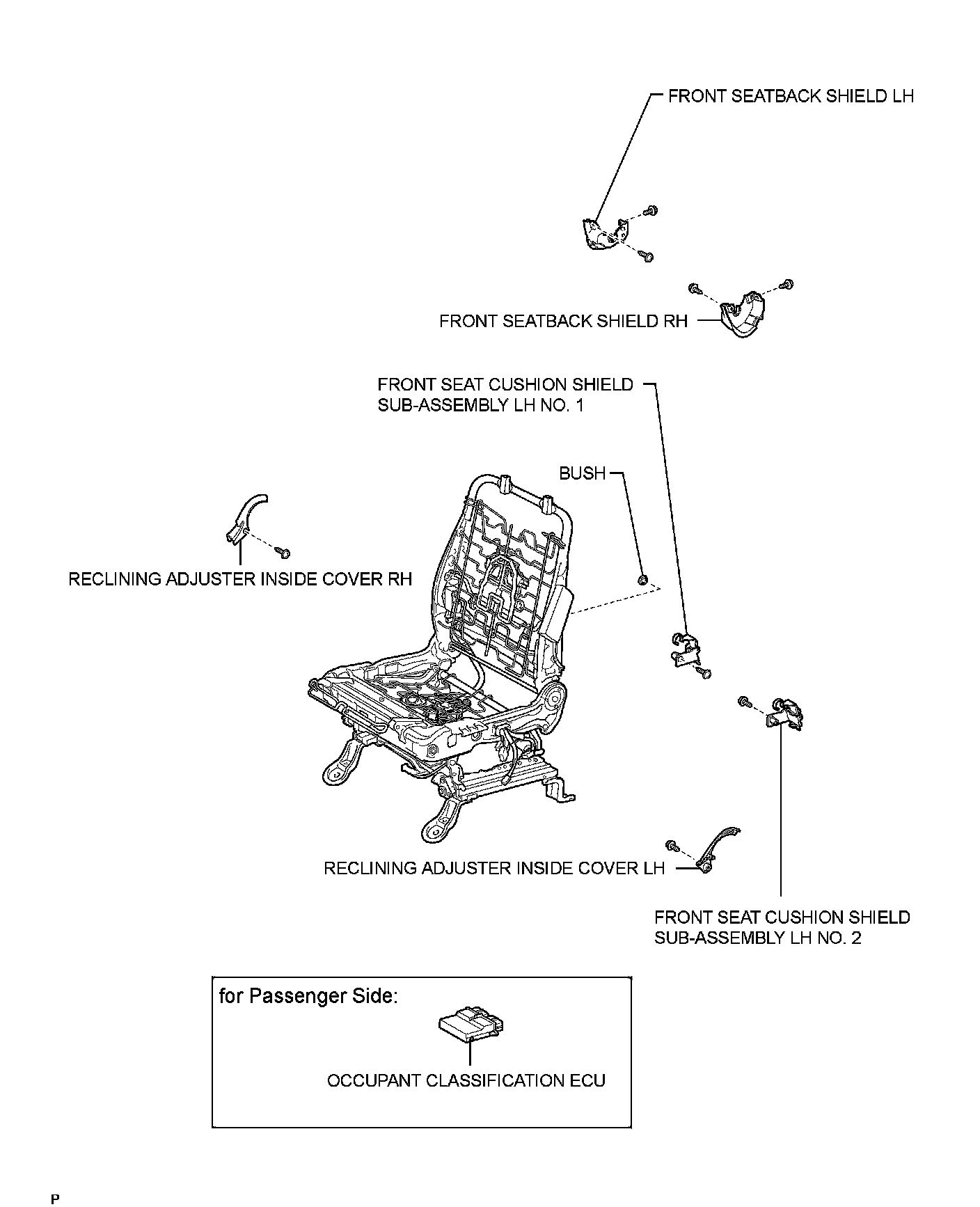 FRONT SEATBACK SHIELD LH

FRONT SEATBACK SHIELD RH

FRONT SEAT CUSHION SHIELD SUB-ASSEMBLY LH NO. 1

BUSH

RECLINING ADJUSTER INSIDE COVER RH

RECLINING ADJUSTER INSIDE COVER LH

FRONT SEAT CUSHION SHIELD SUB-ASSEMBLY LH NO. 2

for Passenger Side:

OCCUPANT CLASSIFICATION ECU

P